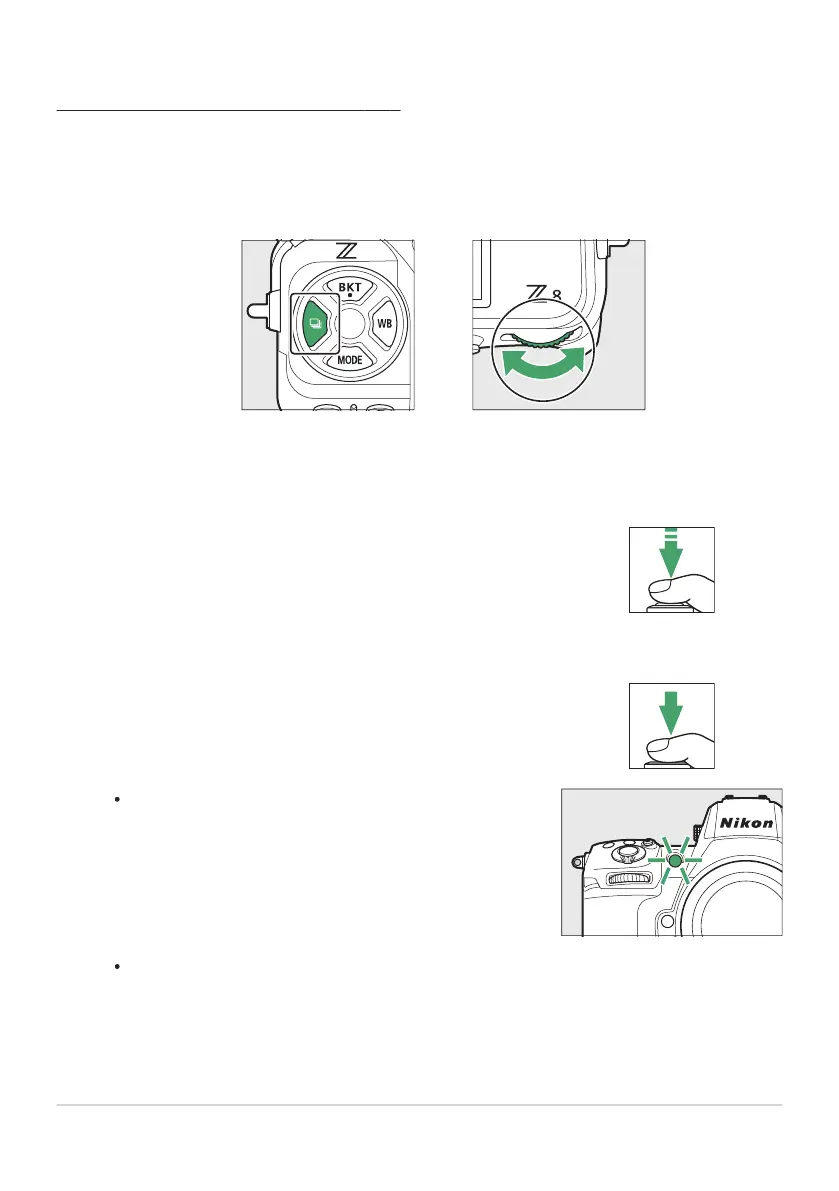 BKT

WB

MODE

Nikon