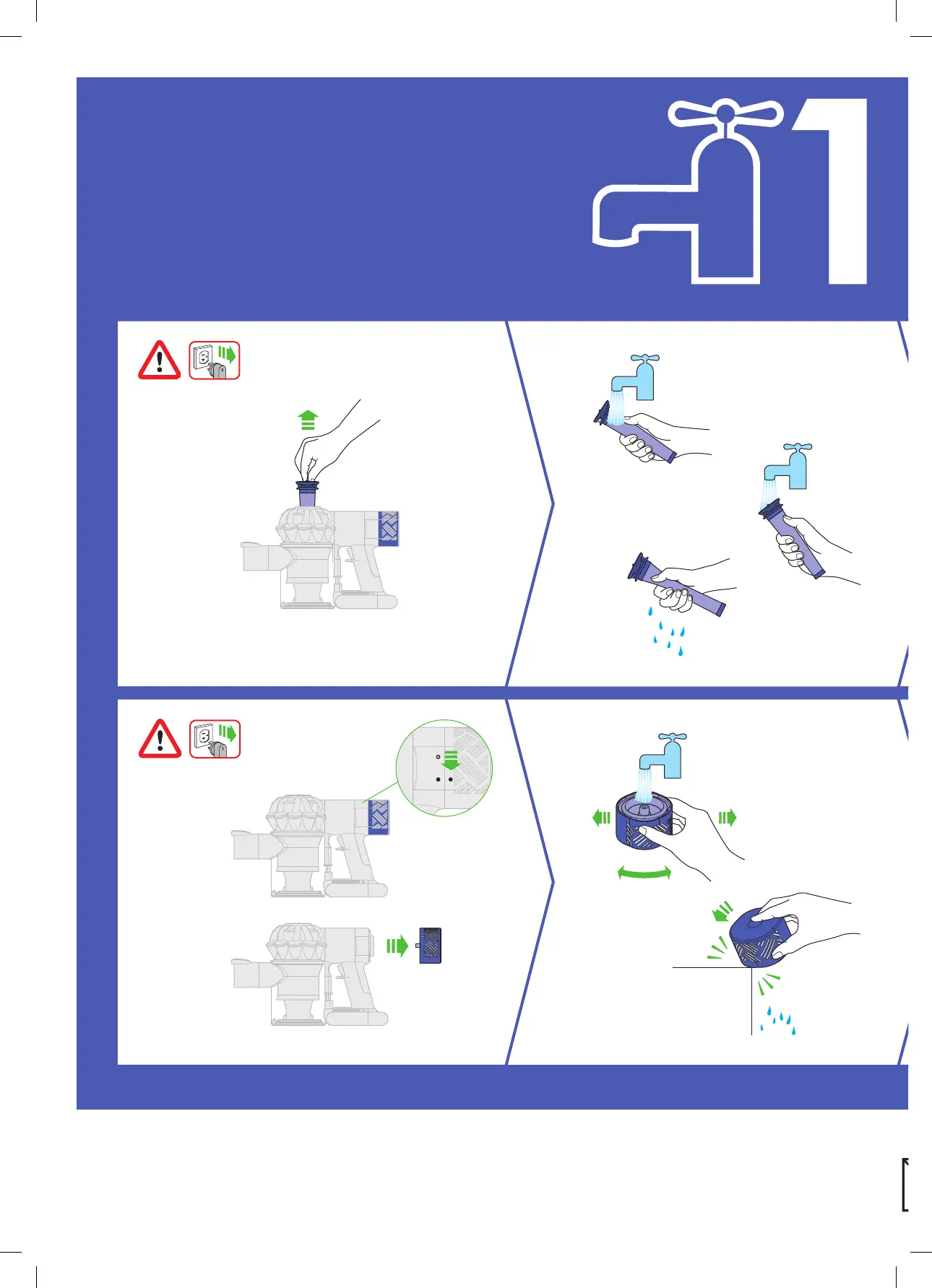 1