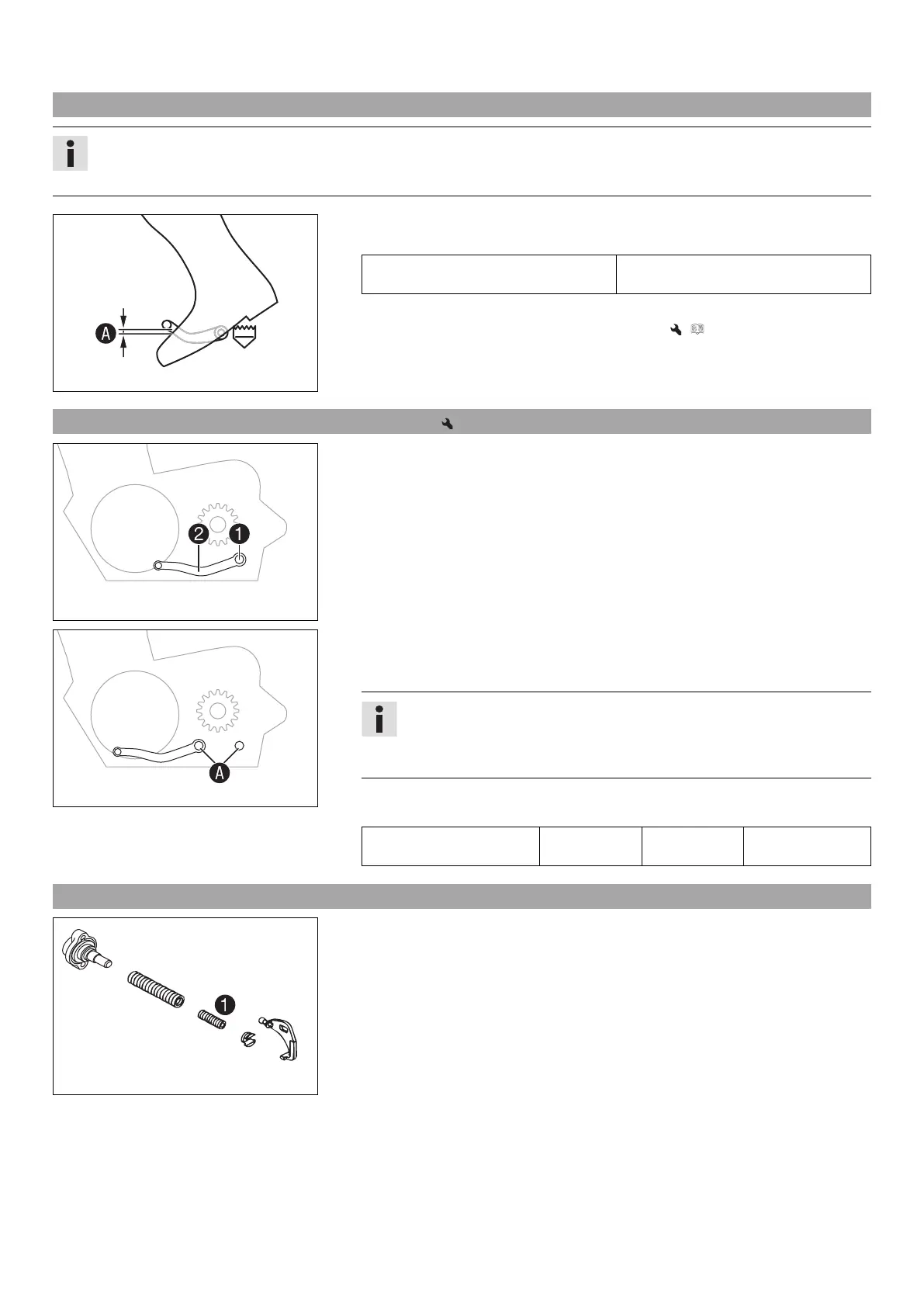 A

2 1

A

1