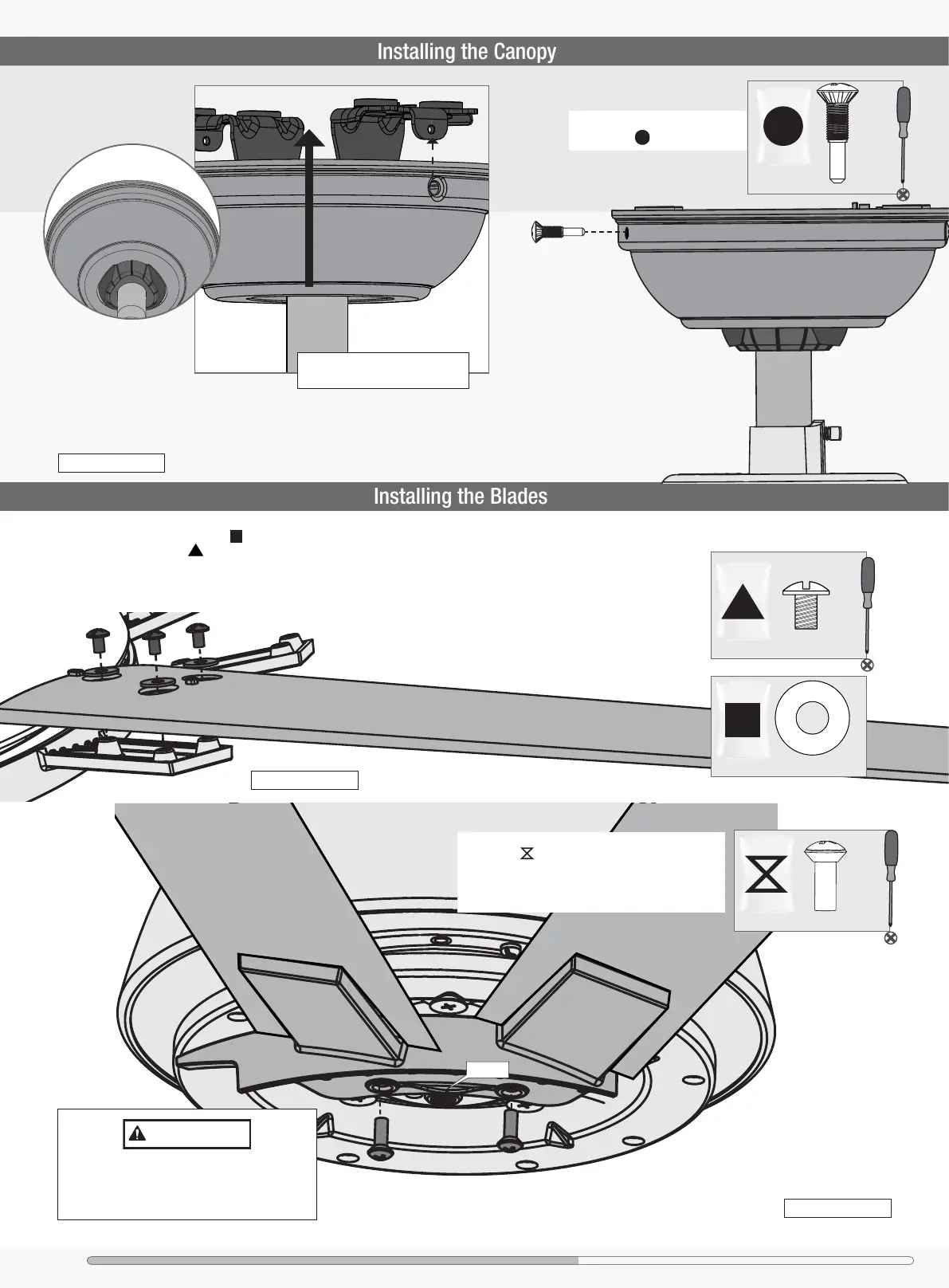 Installing the Canopy

Installing the Blades