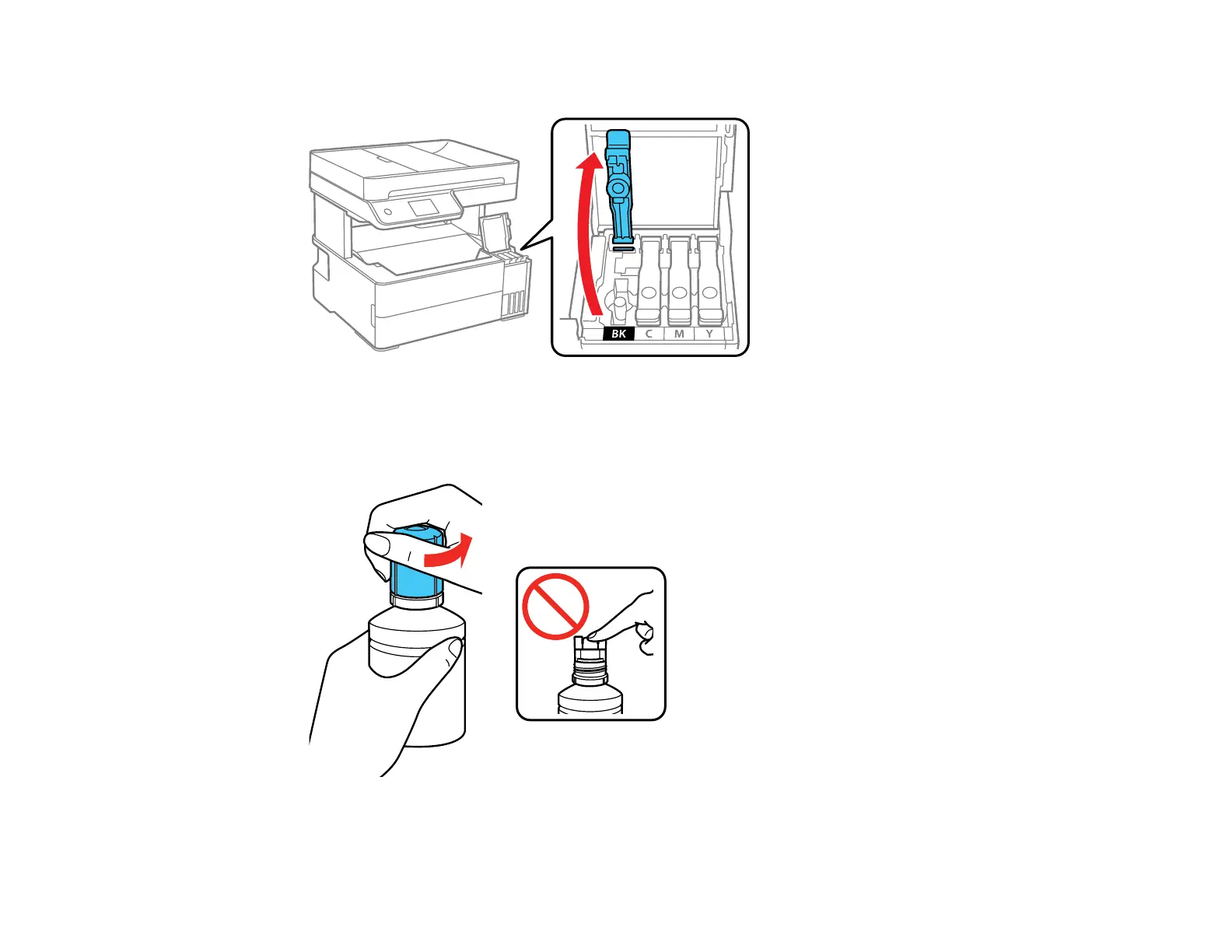 BK C M Y