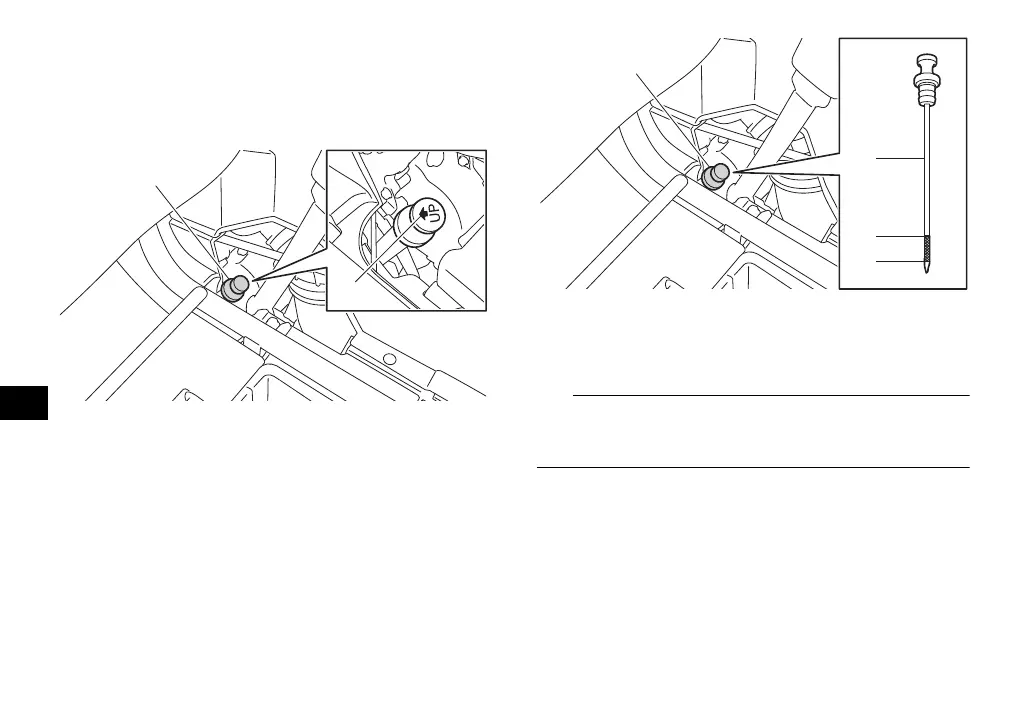 UP