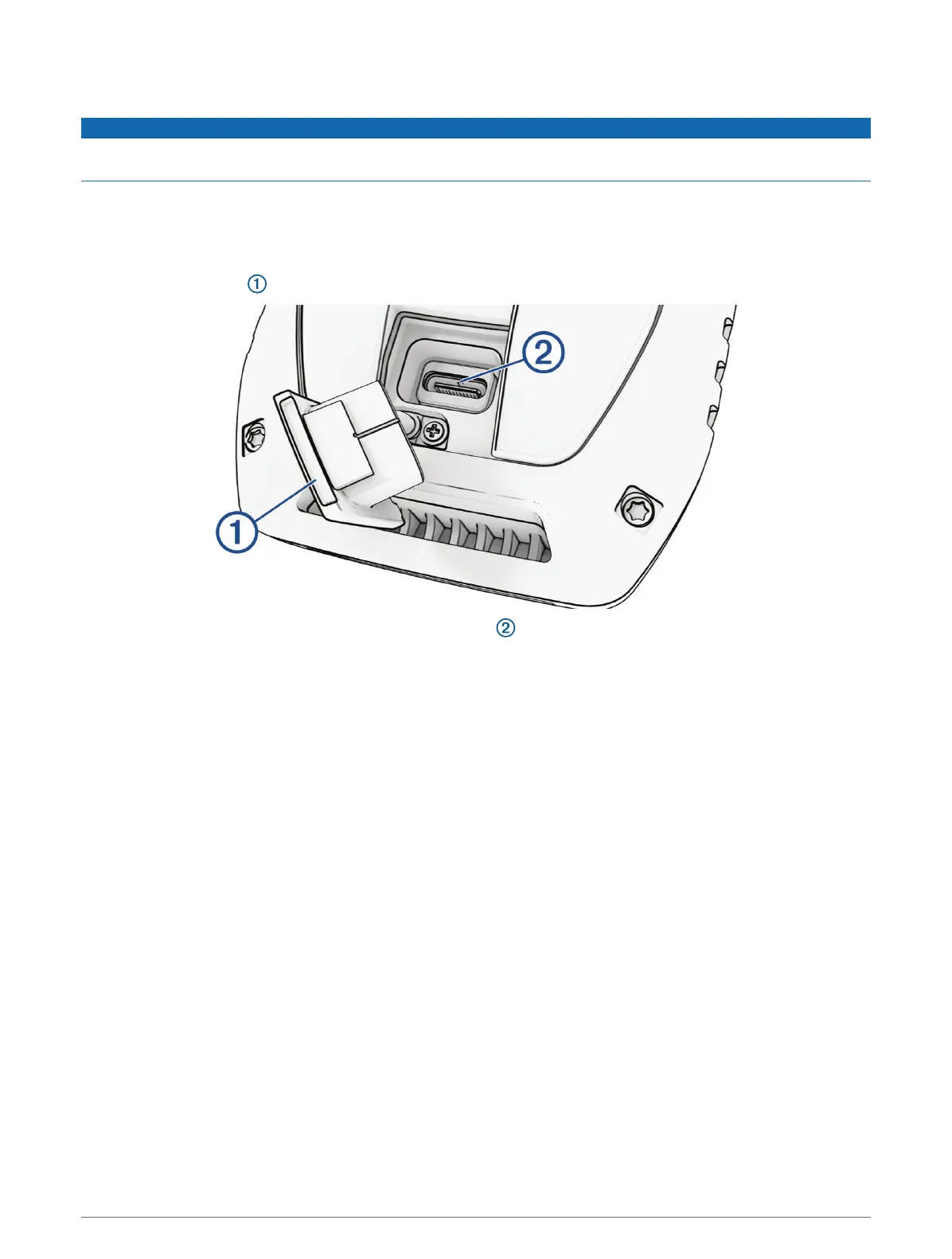 ①

②

①

②