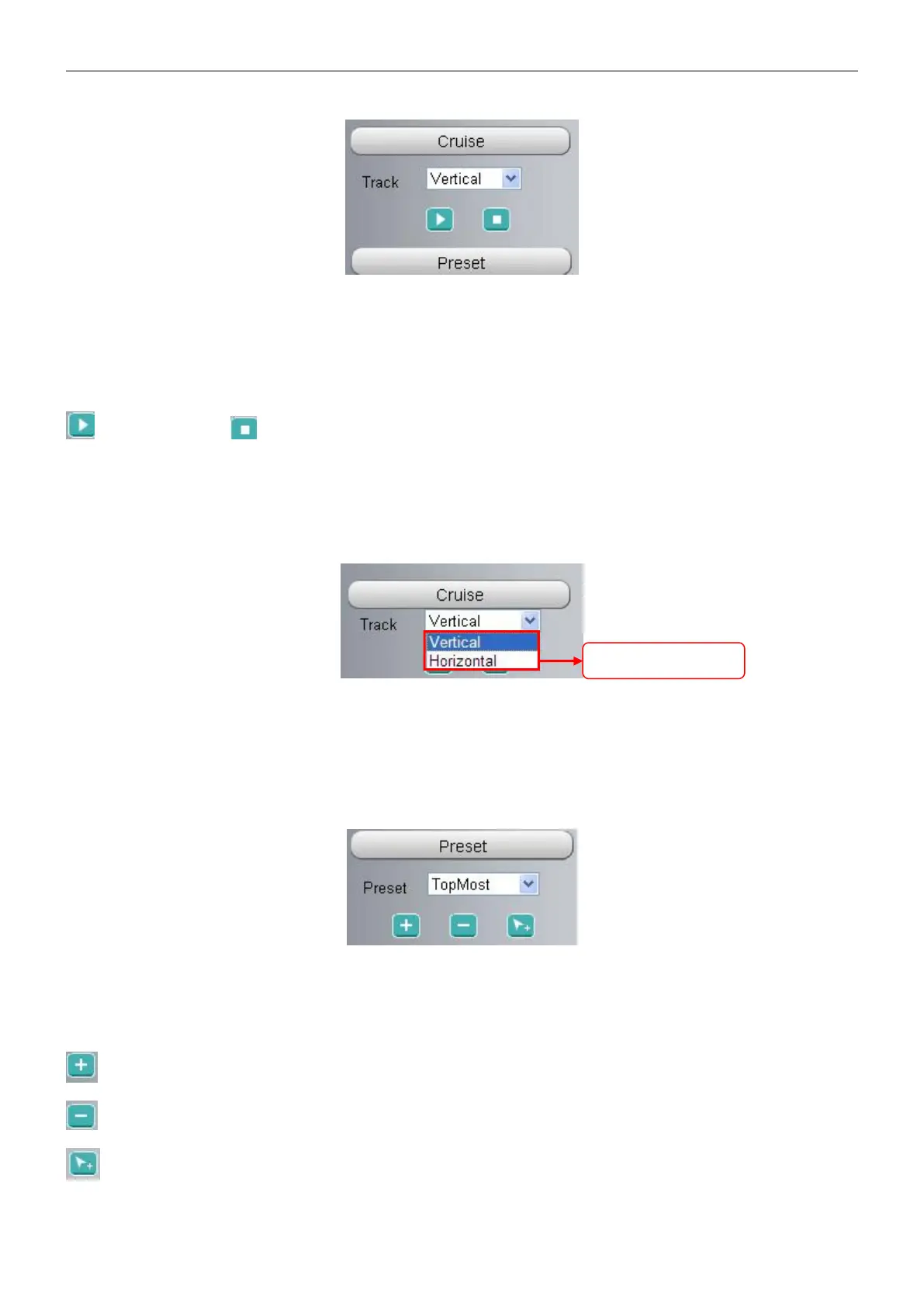 Cruise

Track Vertical

Preset

Cruise

Track Vertical

Vertical

Horizontal

Preset

Preset TopMost