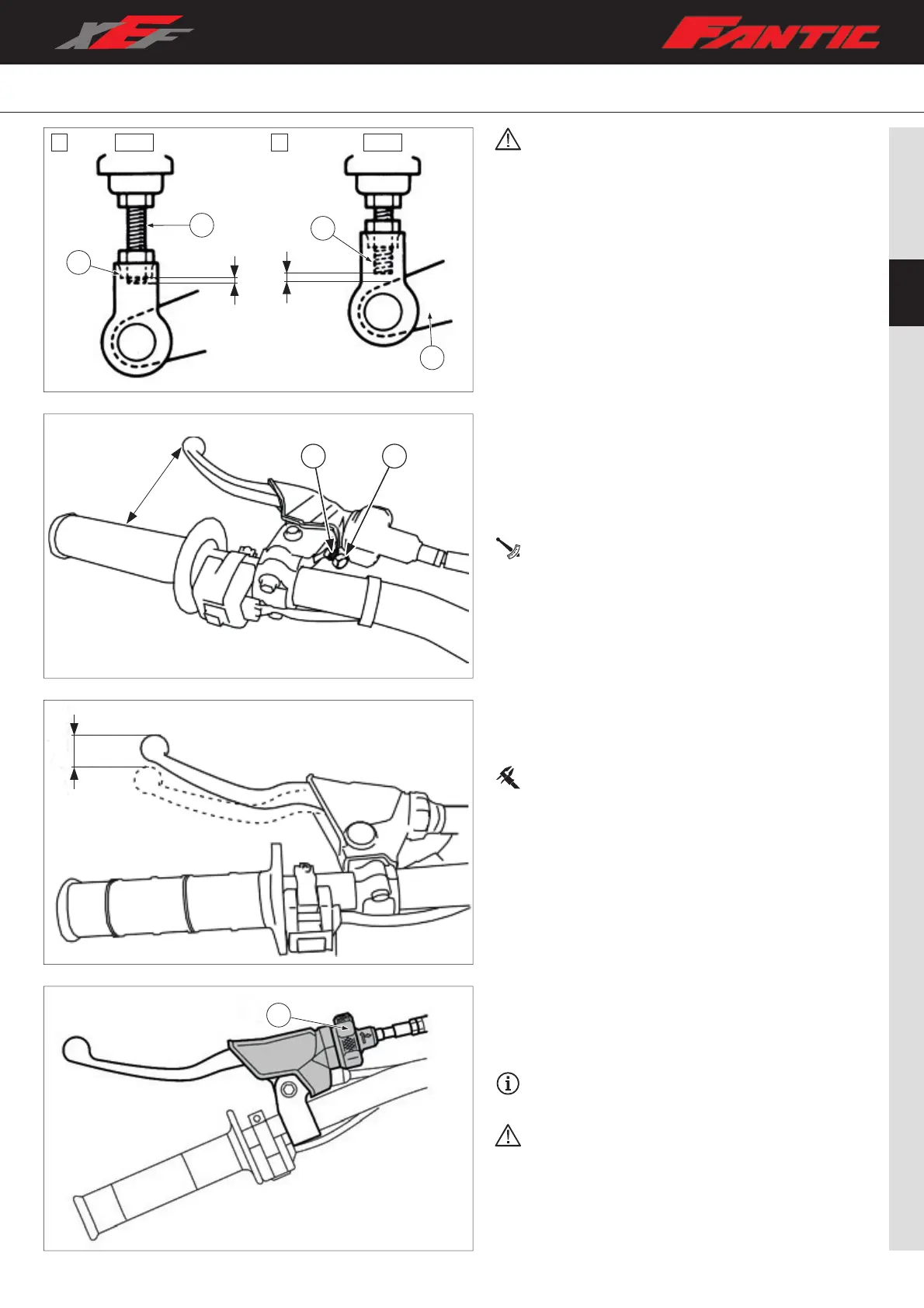 XEF

FANTIC