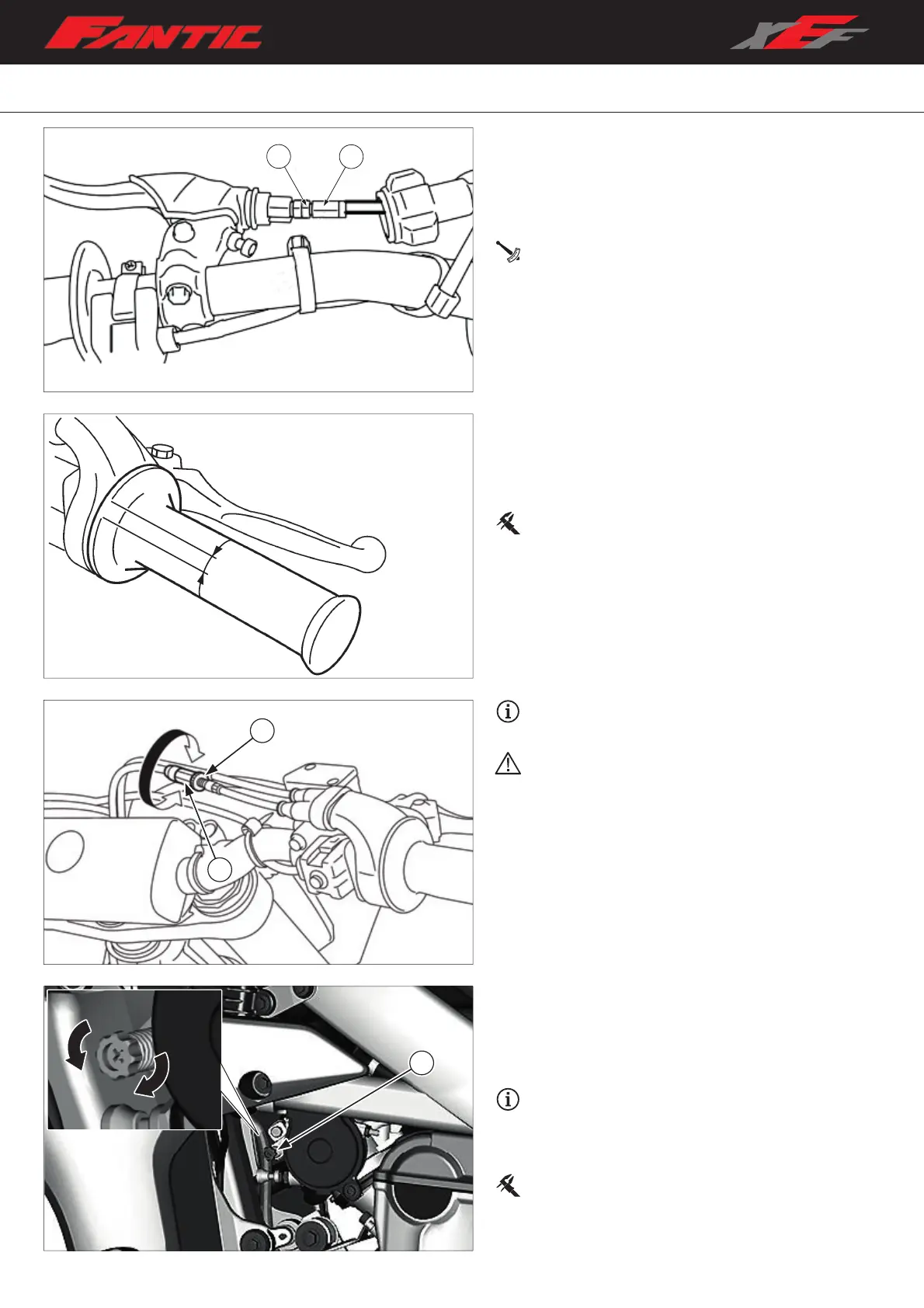 FANTIC

XEF