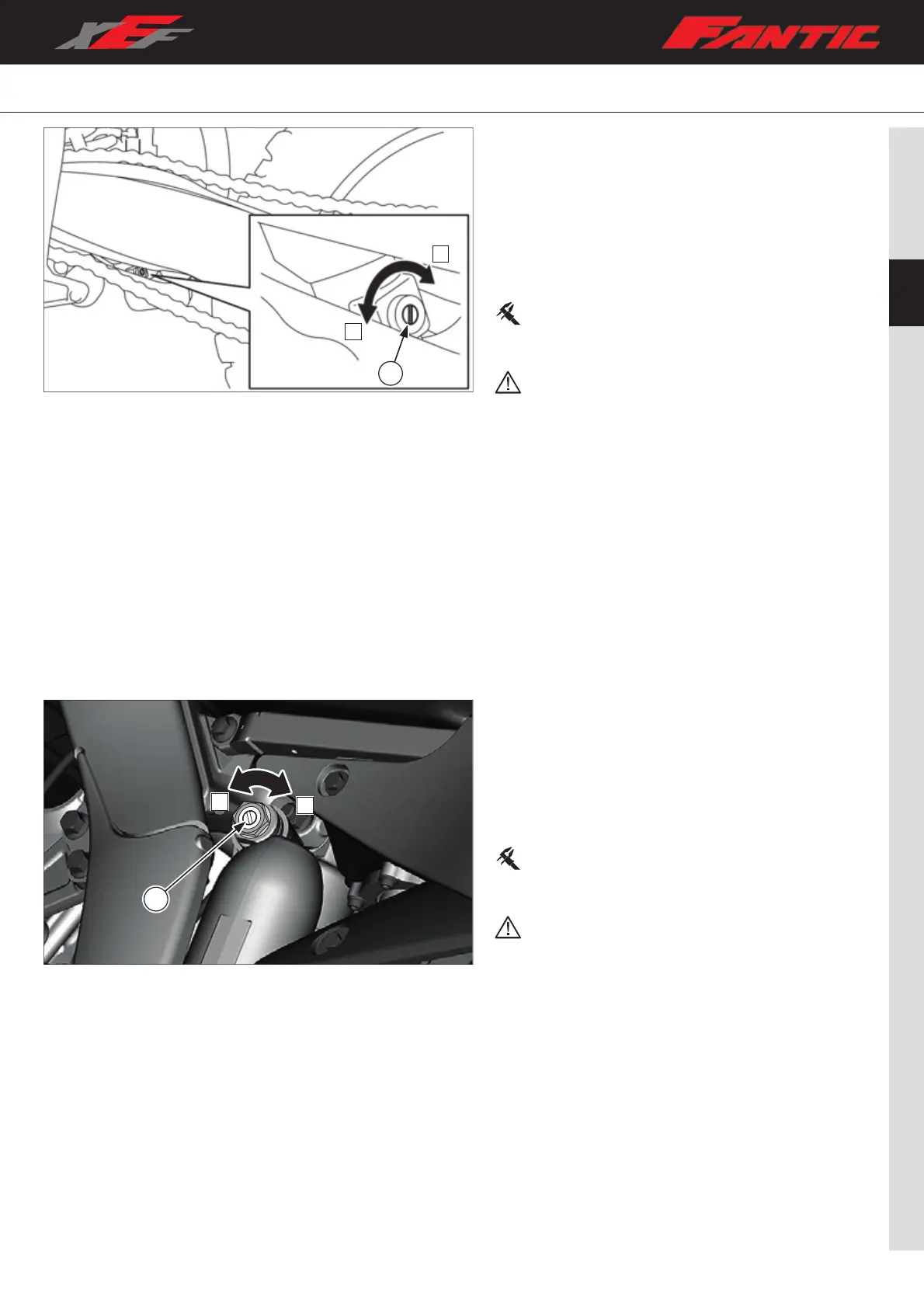 XEF

FANTIC