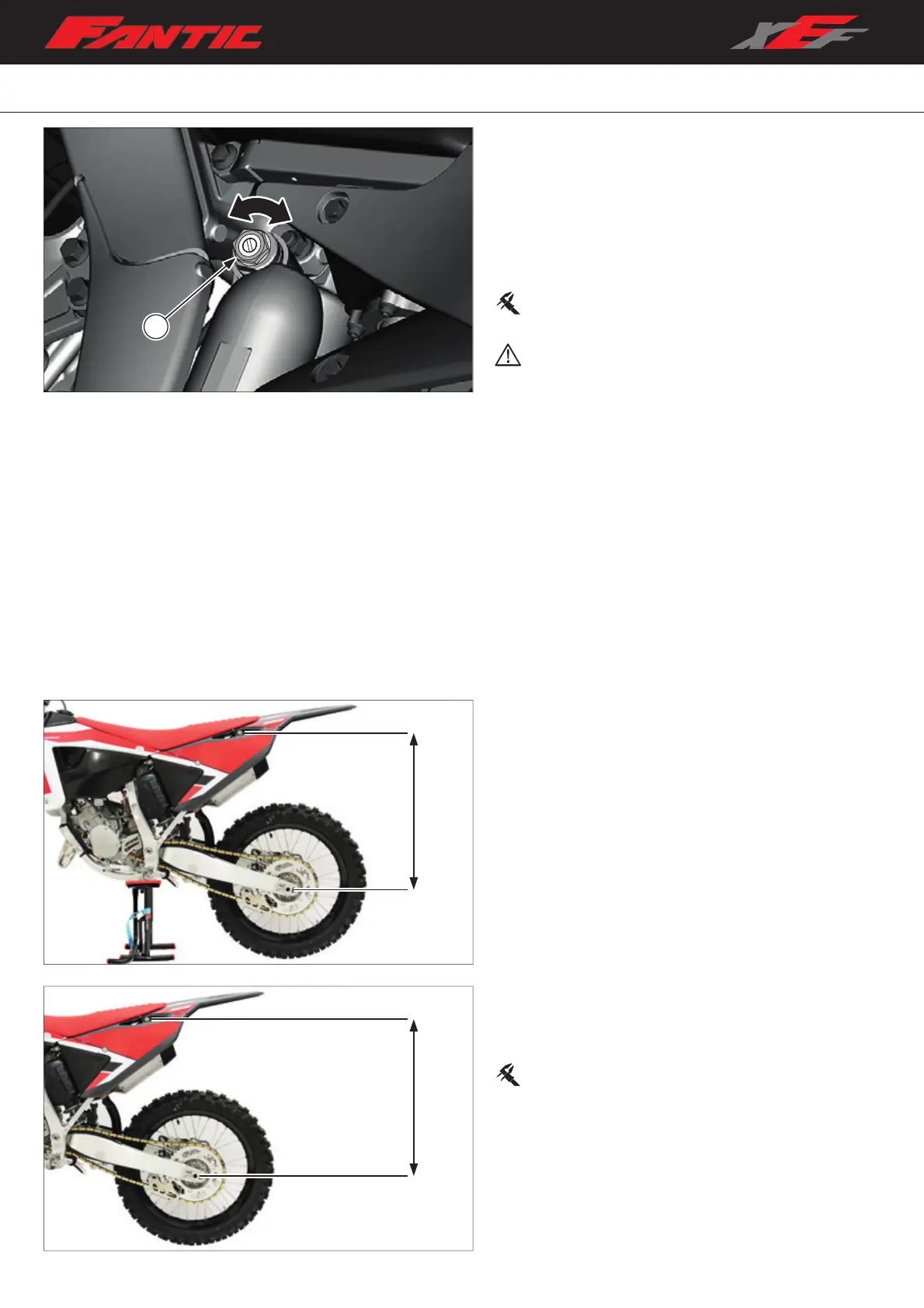 FANTIC

XEF