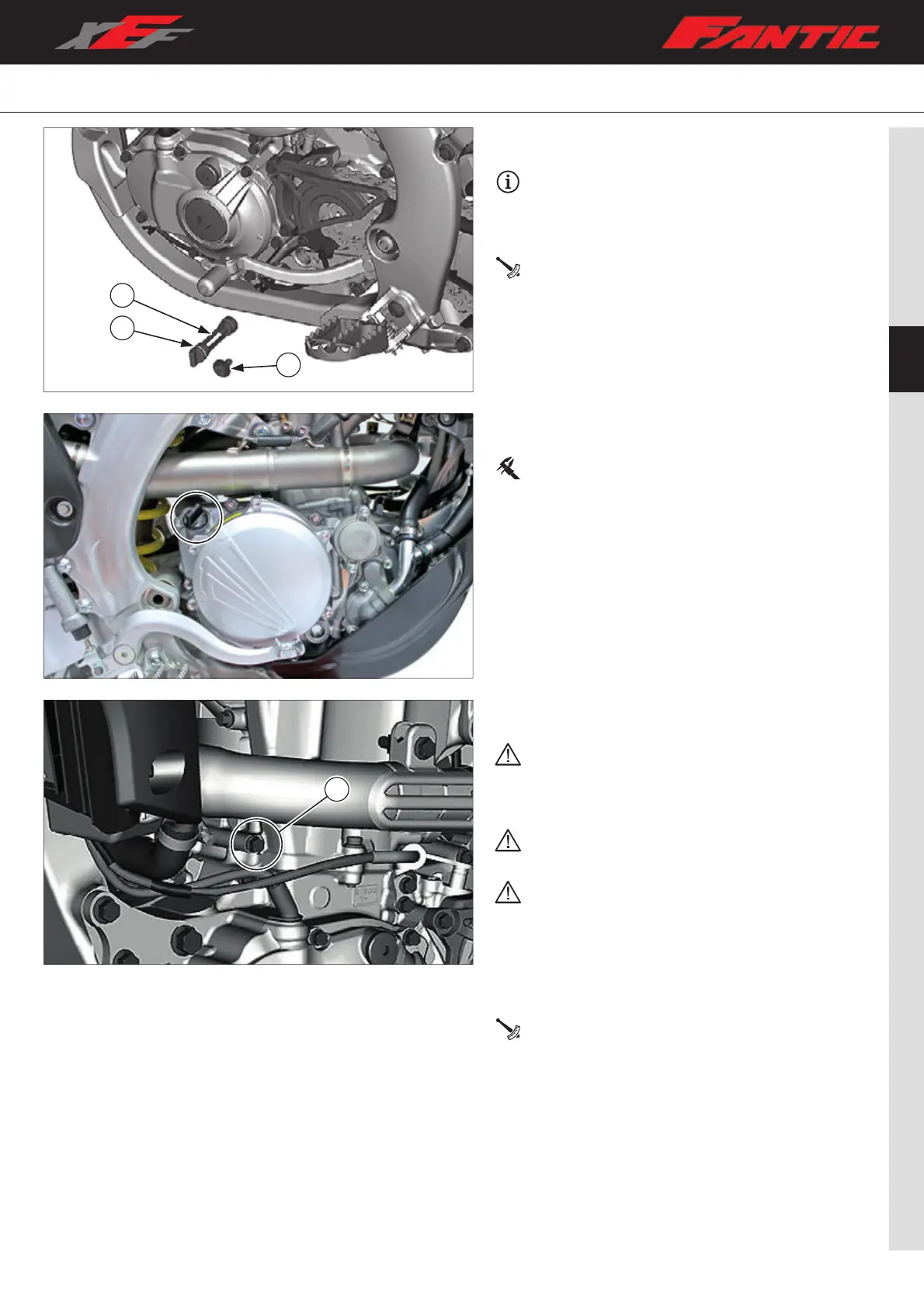 XEF

FANTIC