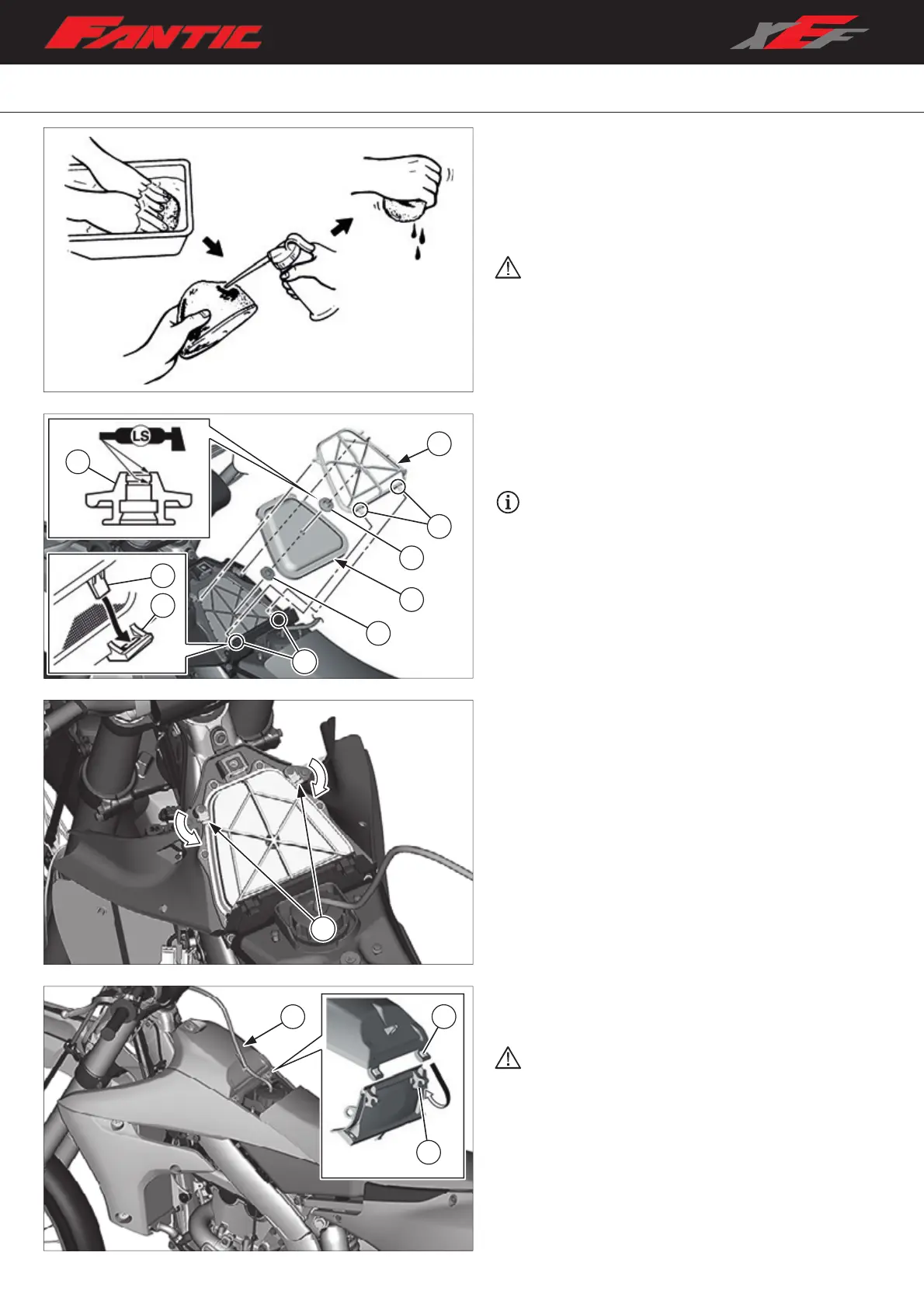 FANTIC

XEF

LS