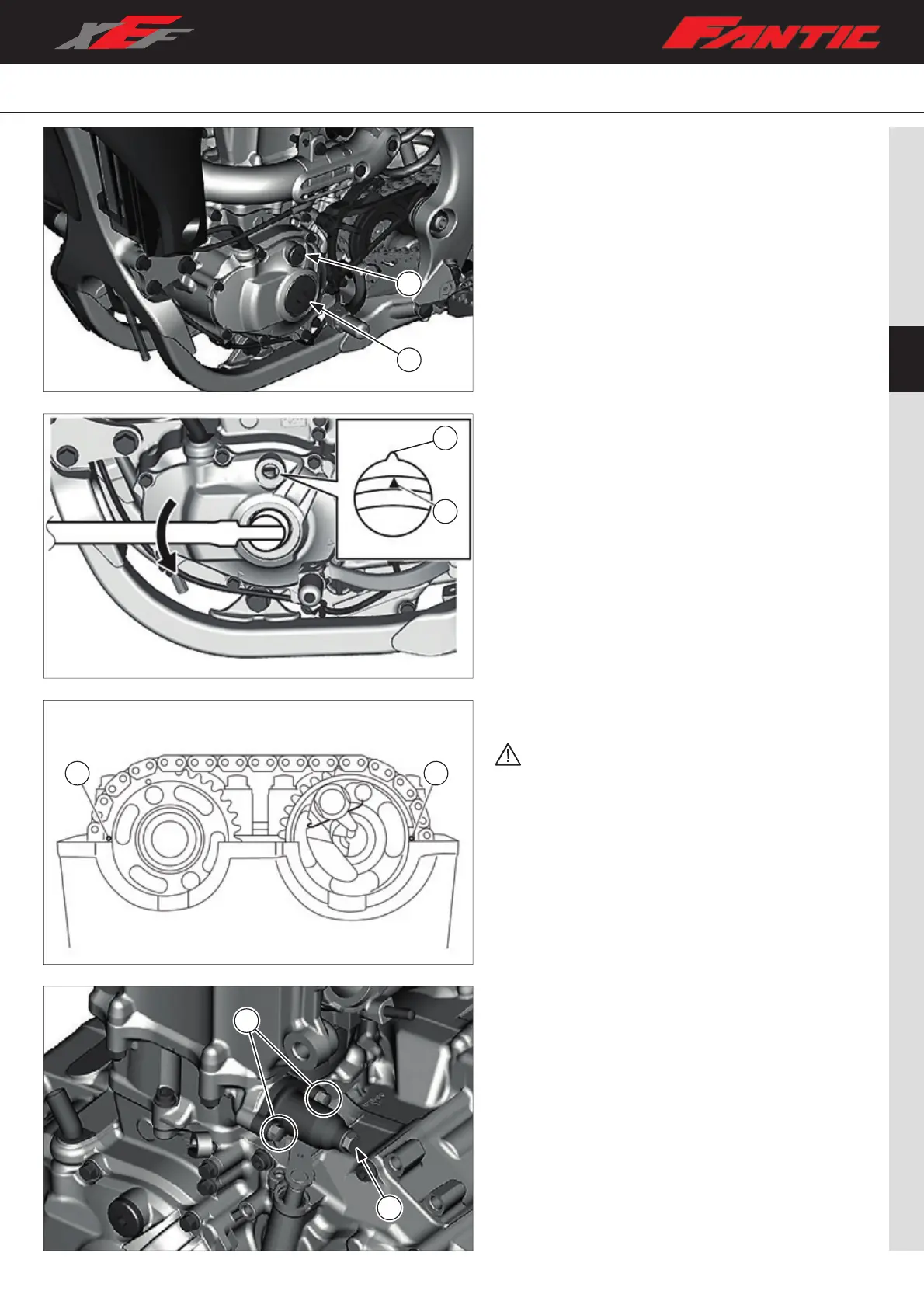 XEF

FANTIC