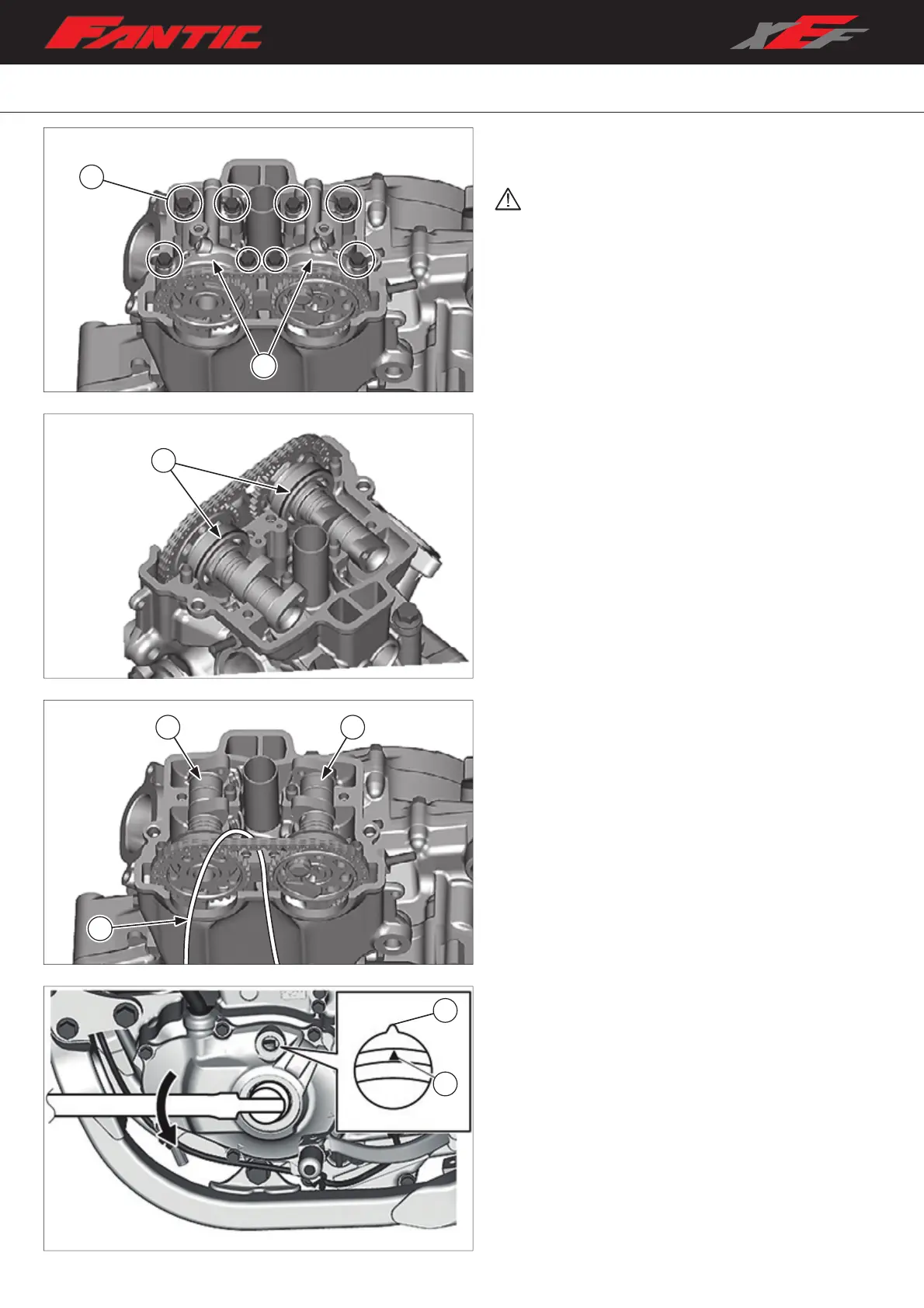 FANTIC

XEF