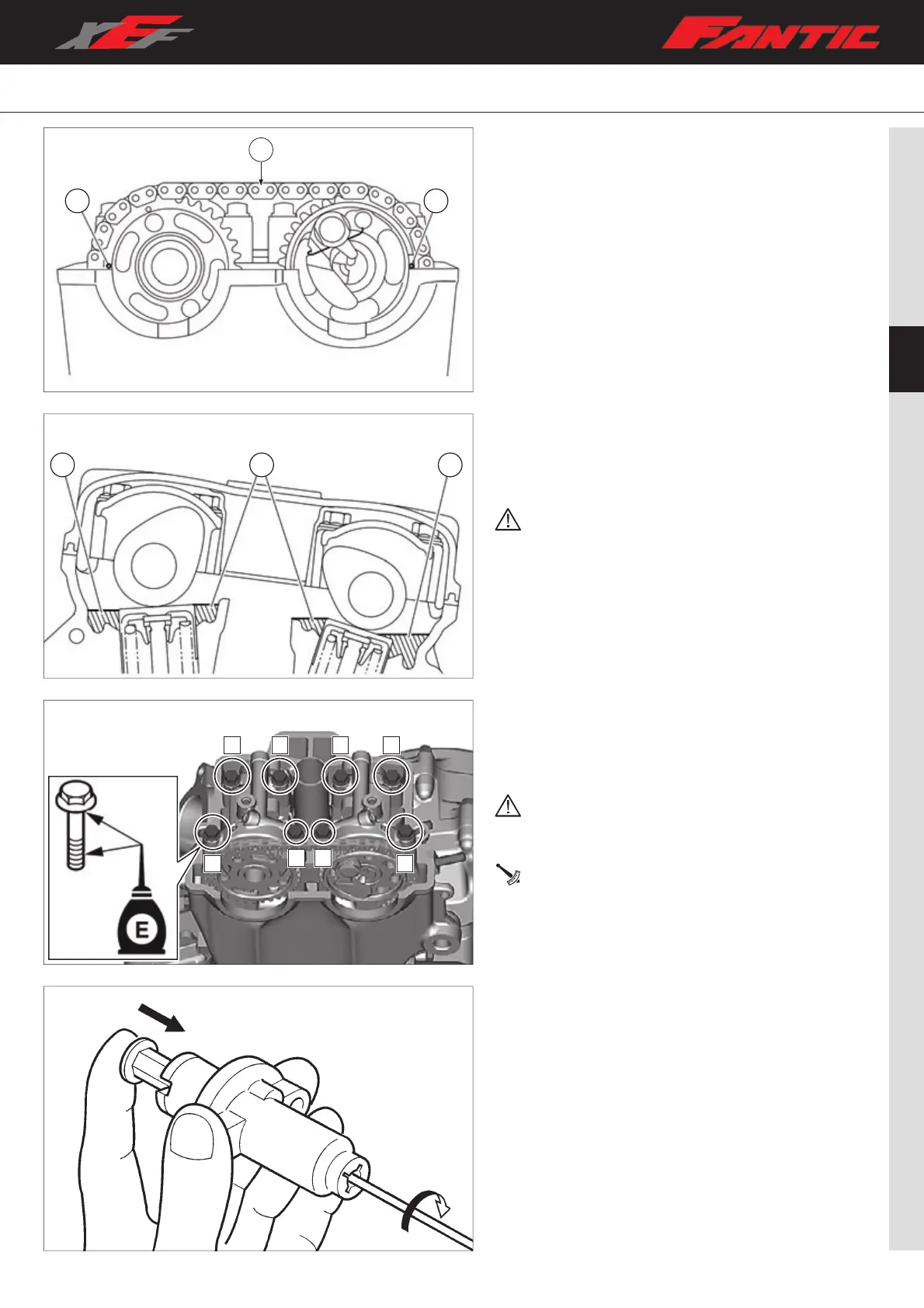 XEF

FANTIC

E