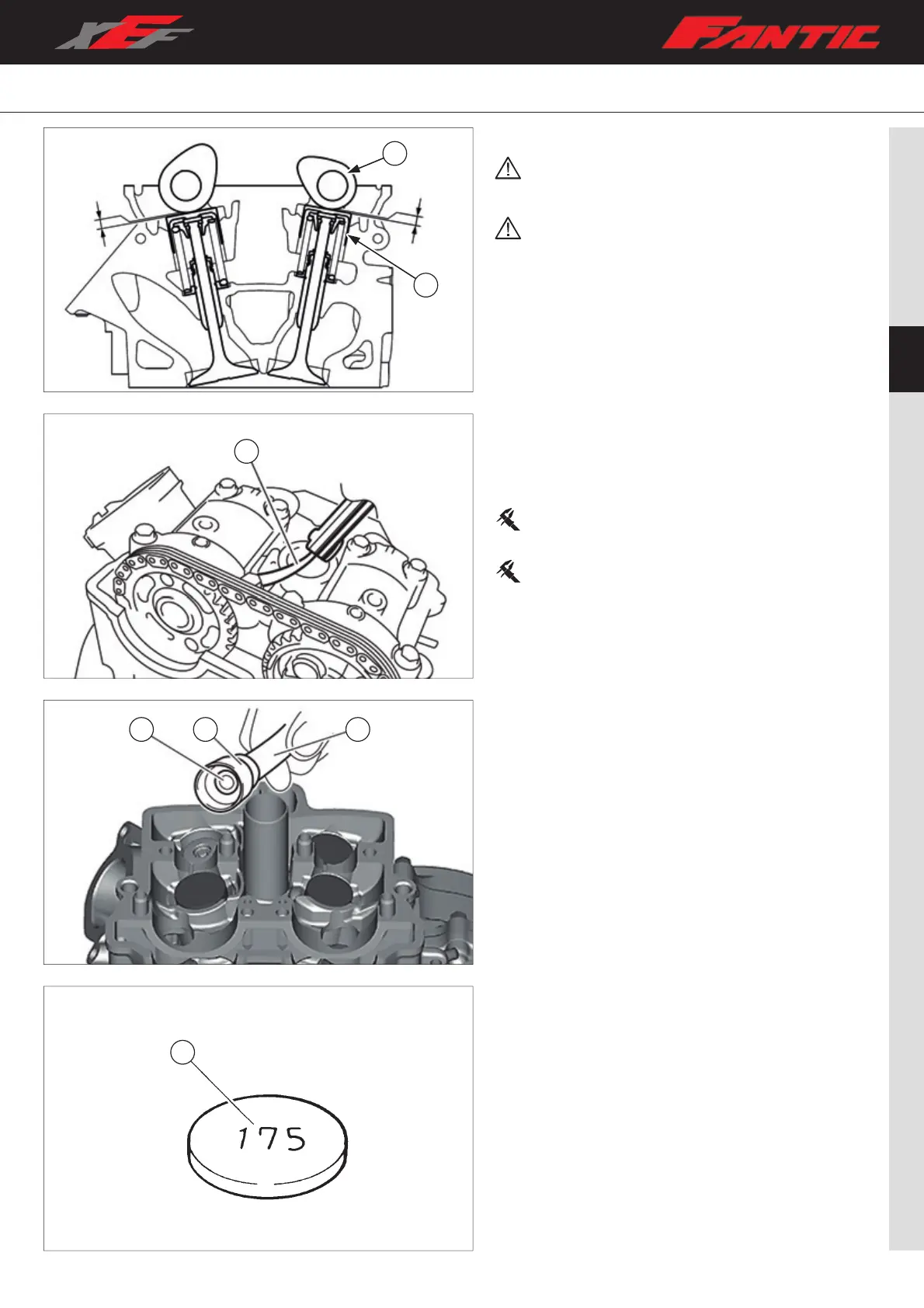 XEF

FANTIC

175