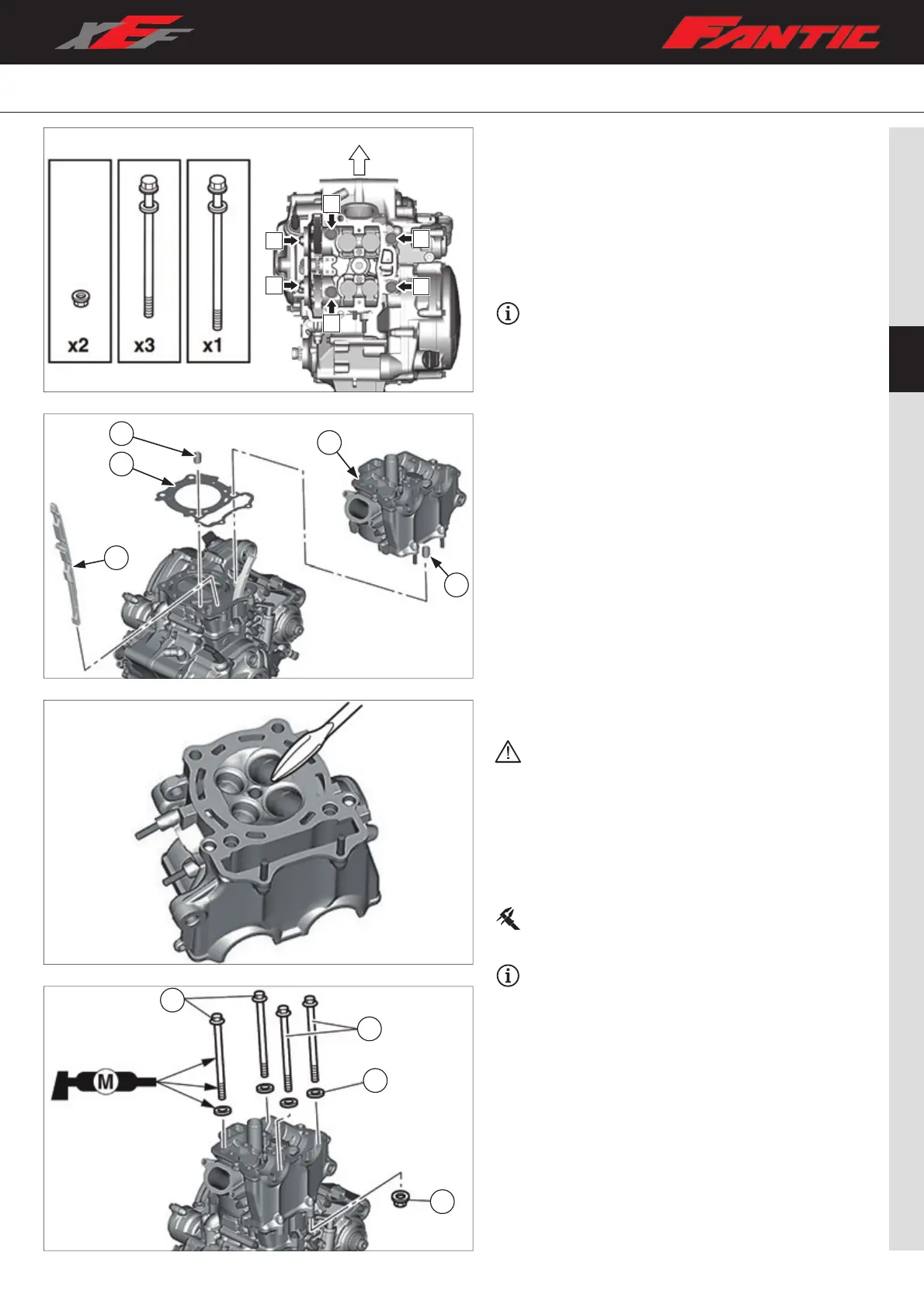 XEF

FANTIC

x2

x3

x1

M