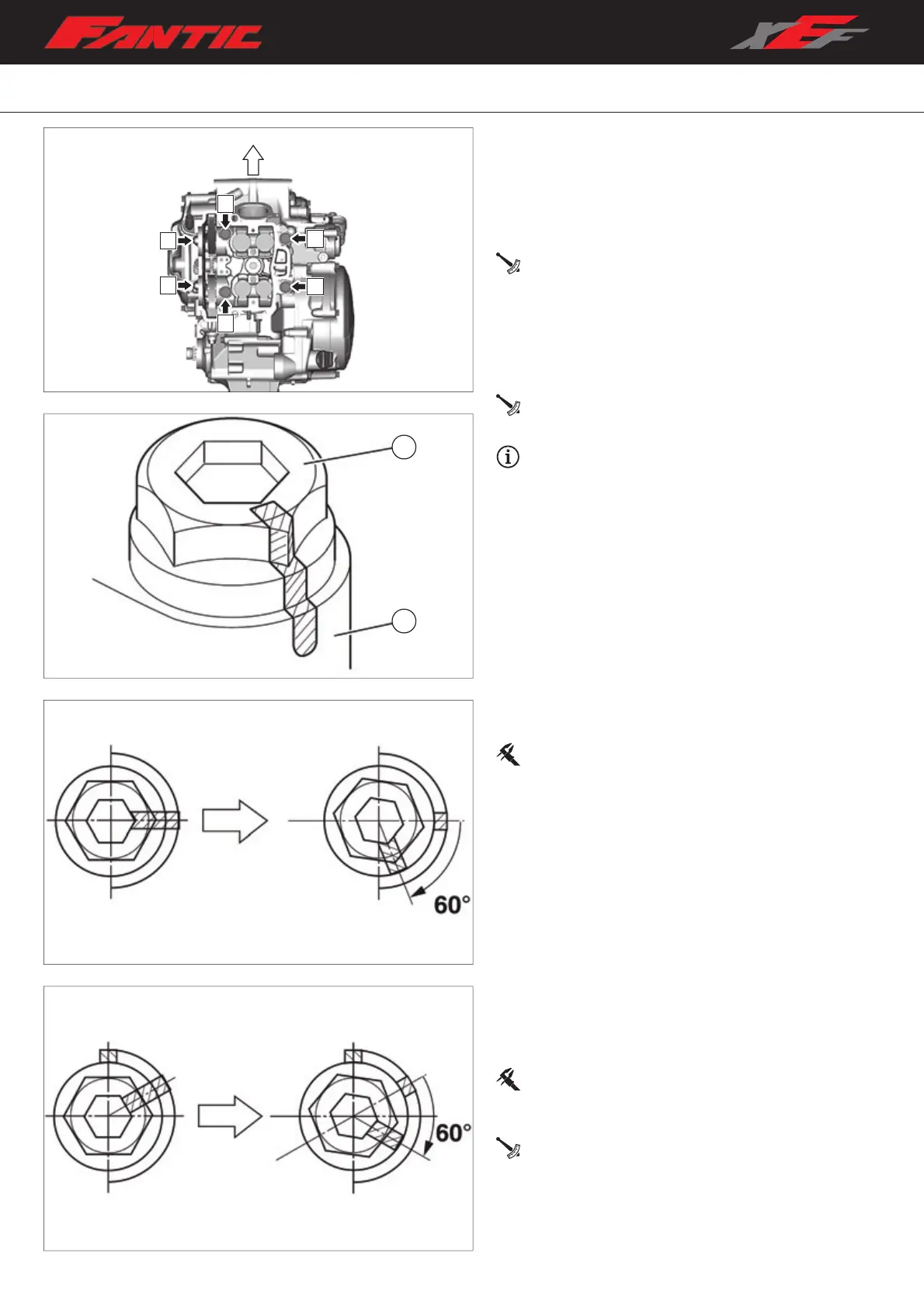 FANTIC

XEF

60°

60°