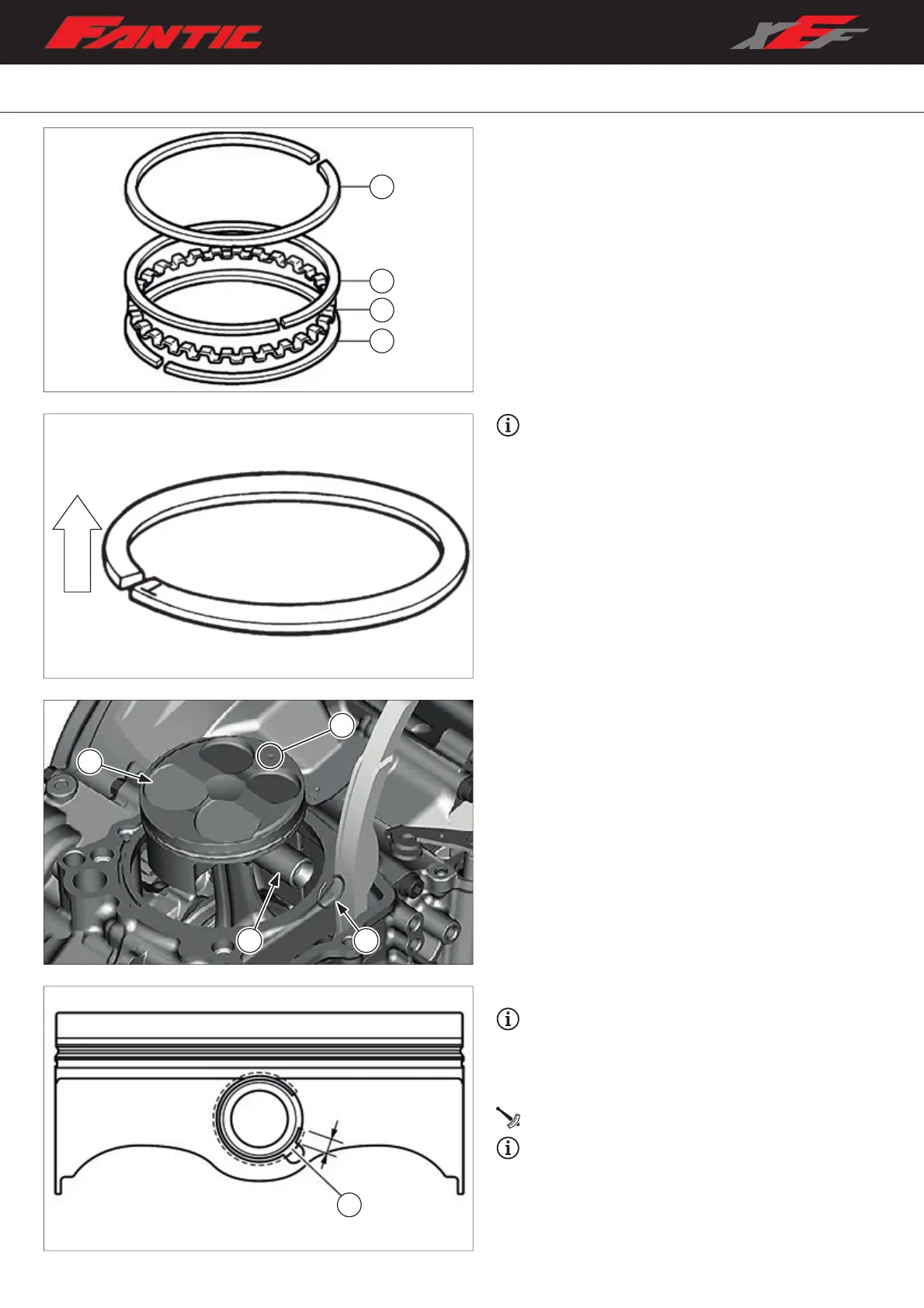 FANTIC

XEF