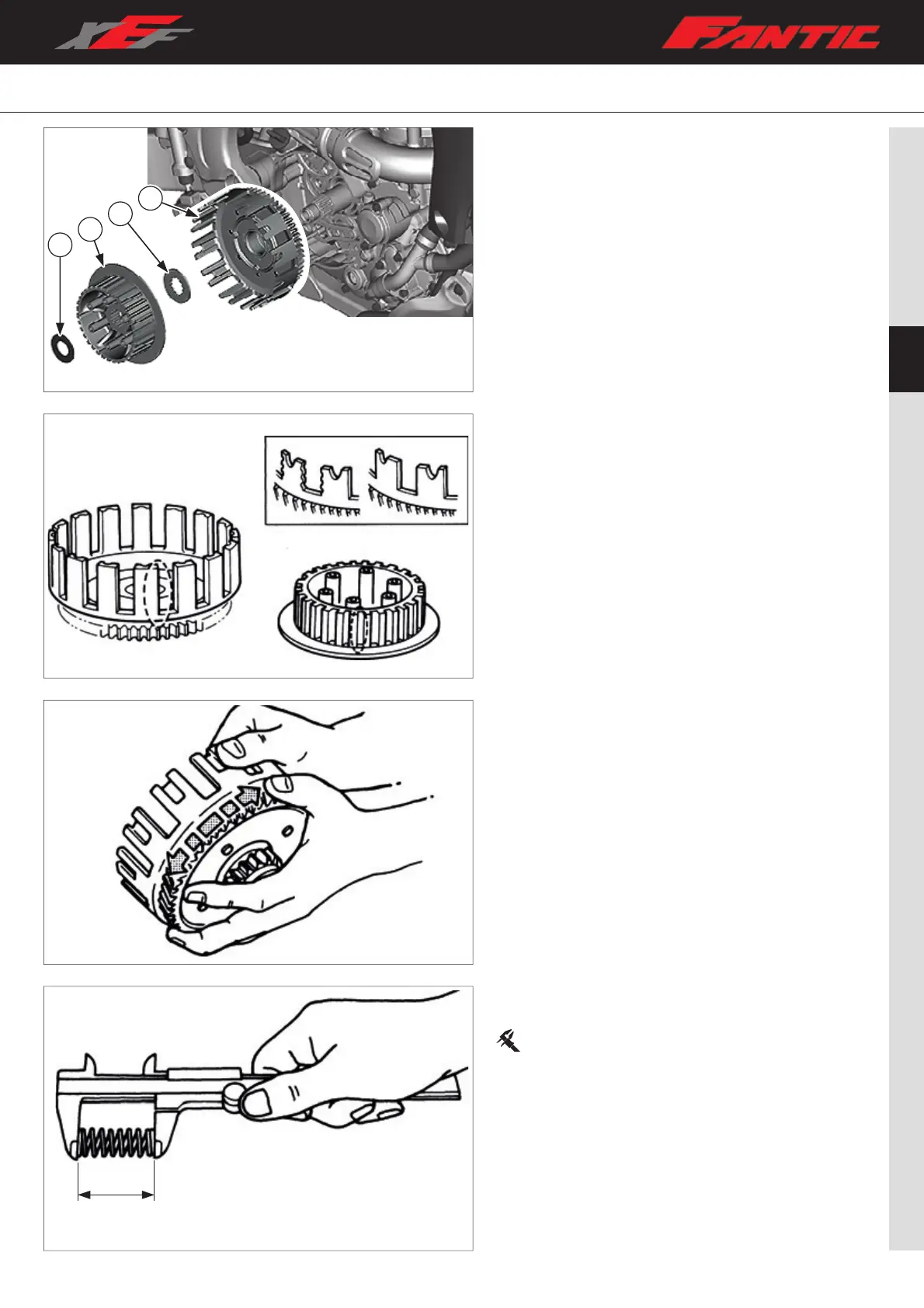 XEF

FANTIC