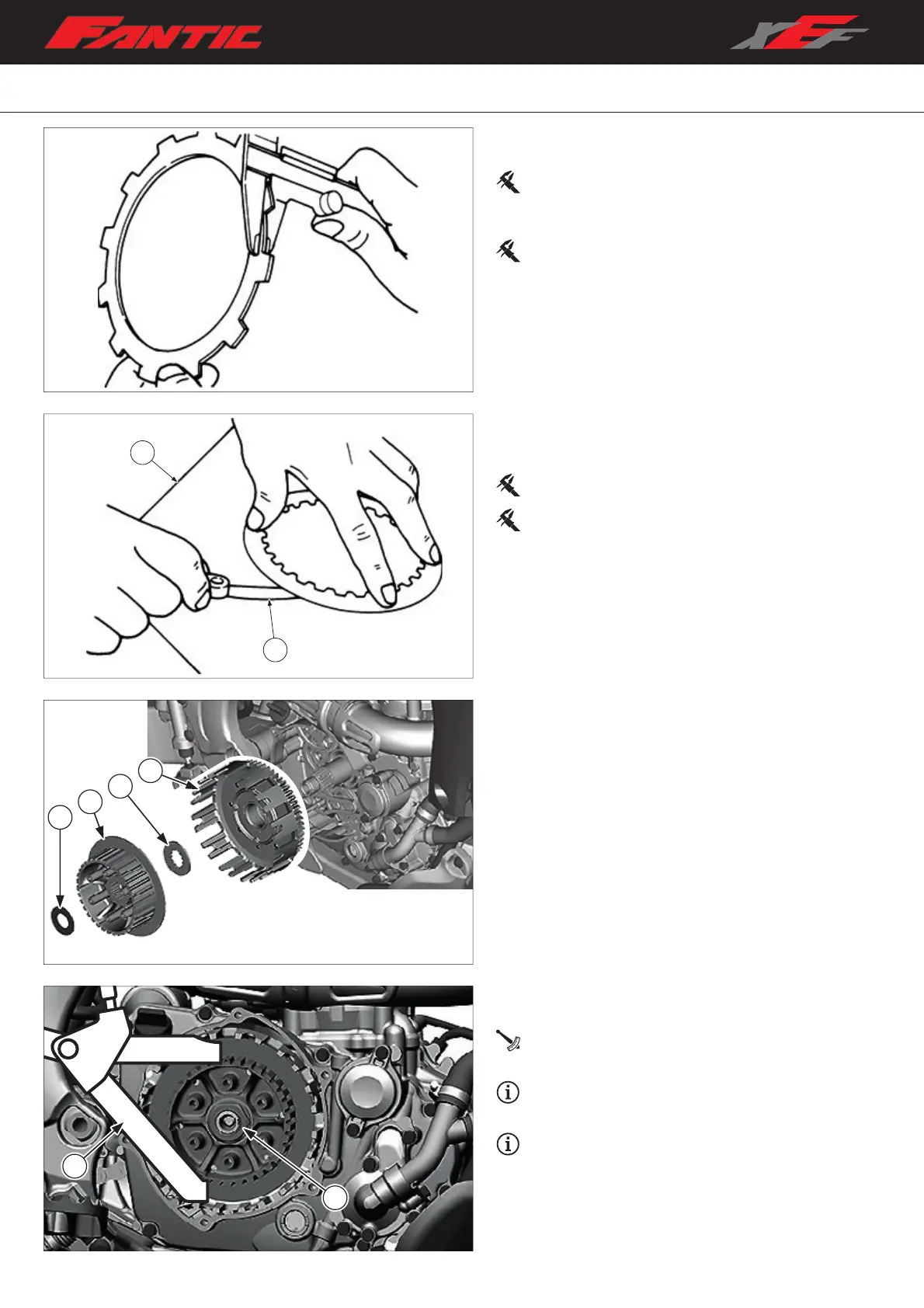 FANTIC

XEF