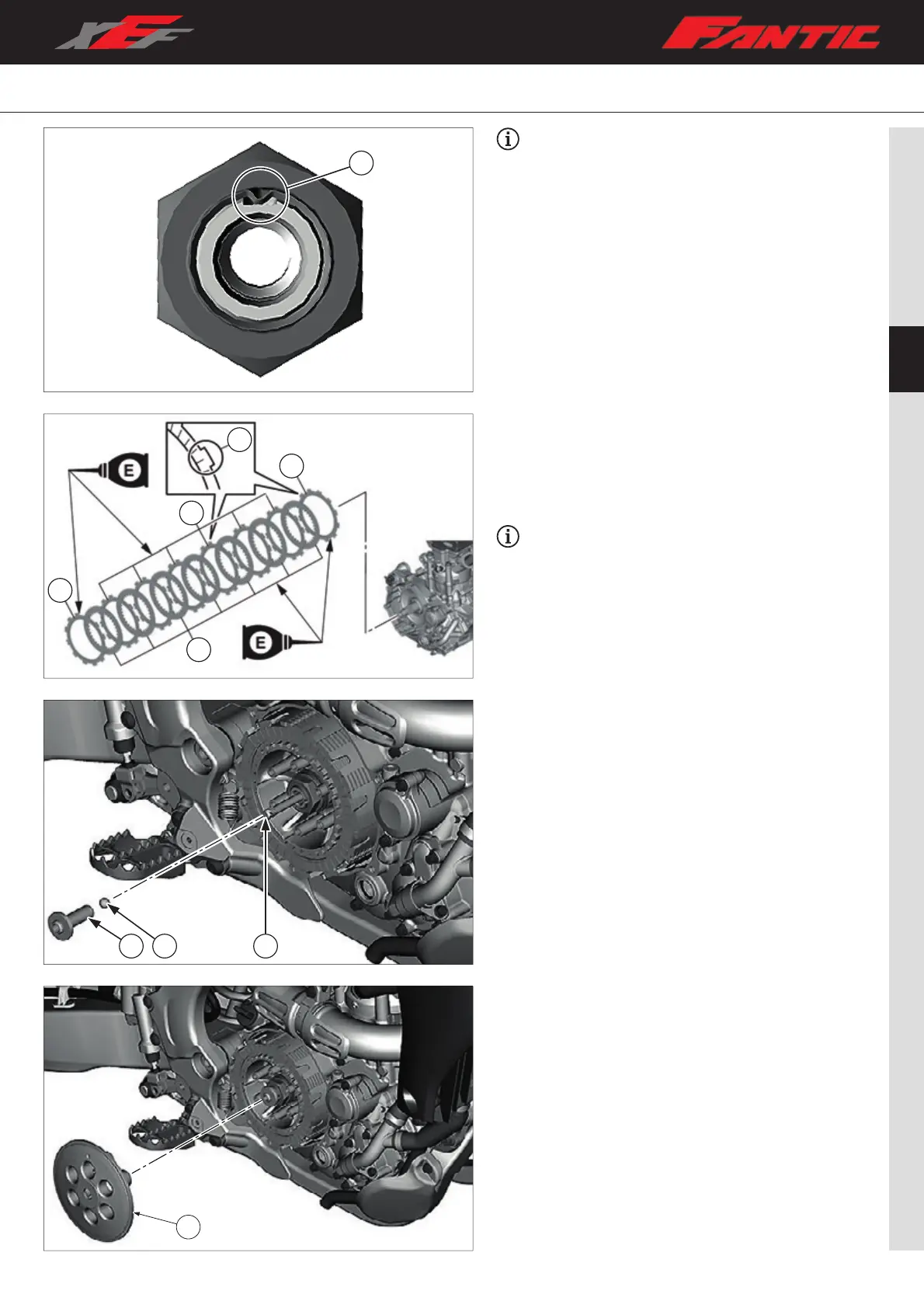 XEF

FANTIC

E

E