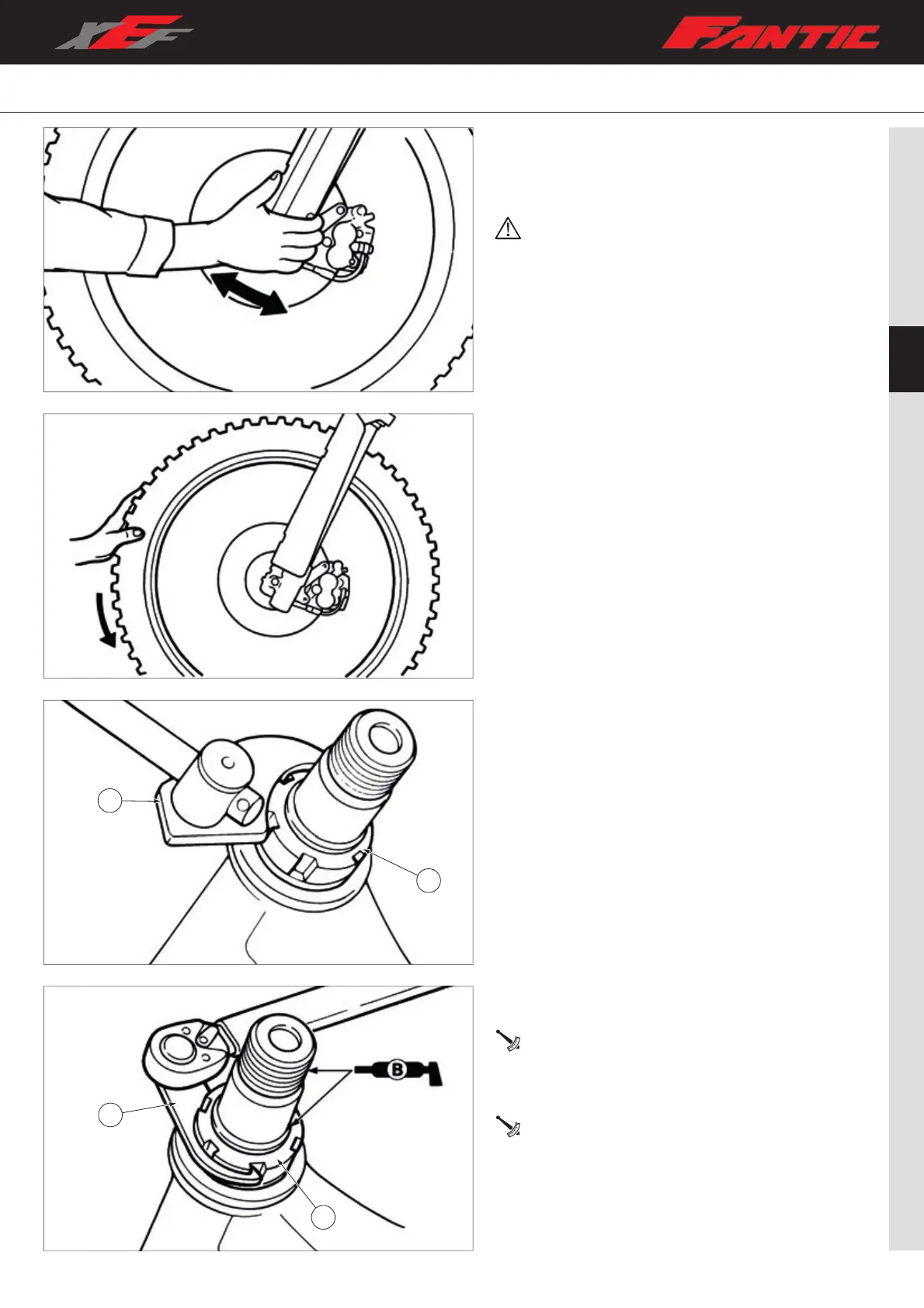 XEF

FANTIC

B