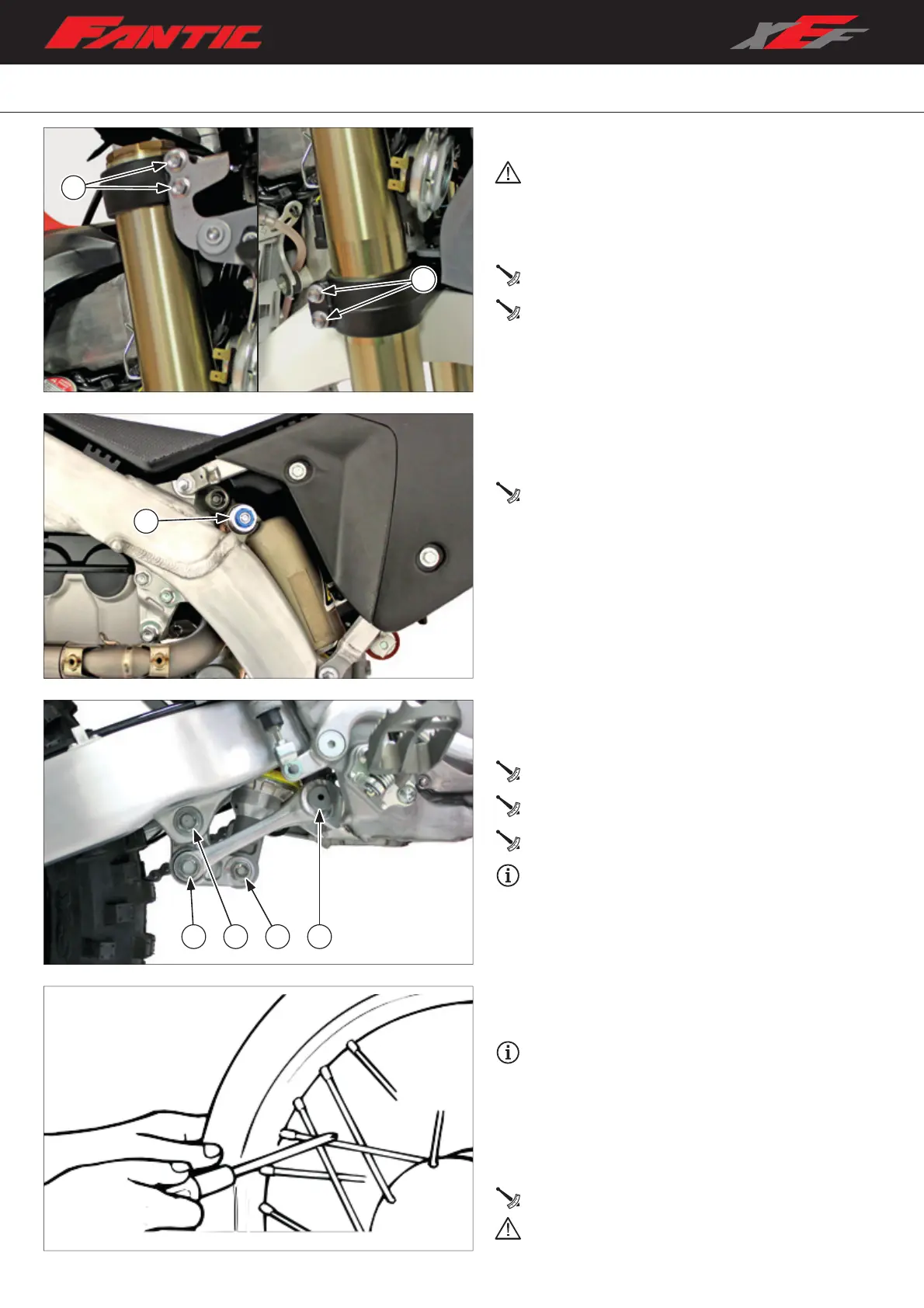 FANTIC

XEF