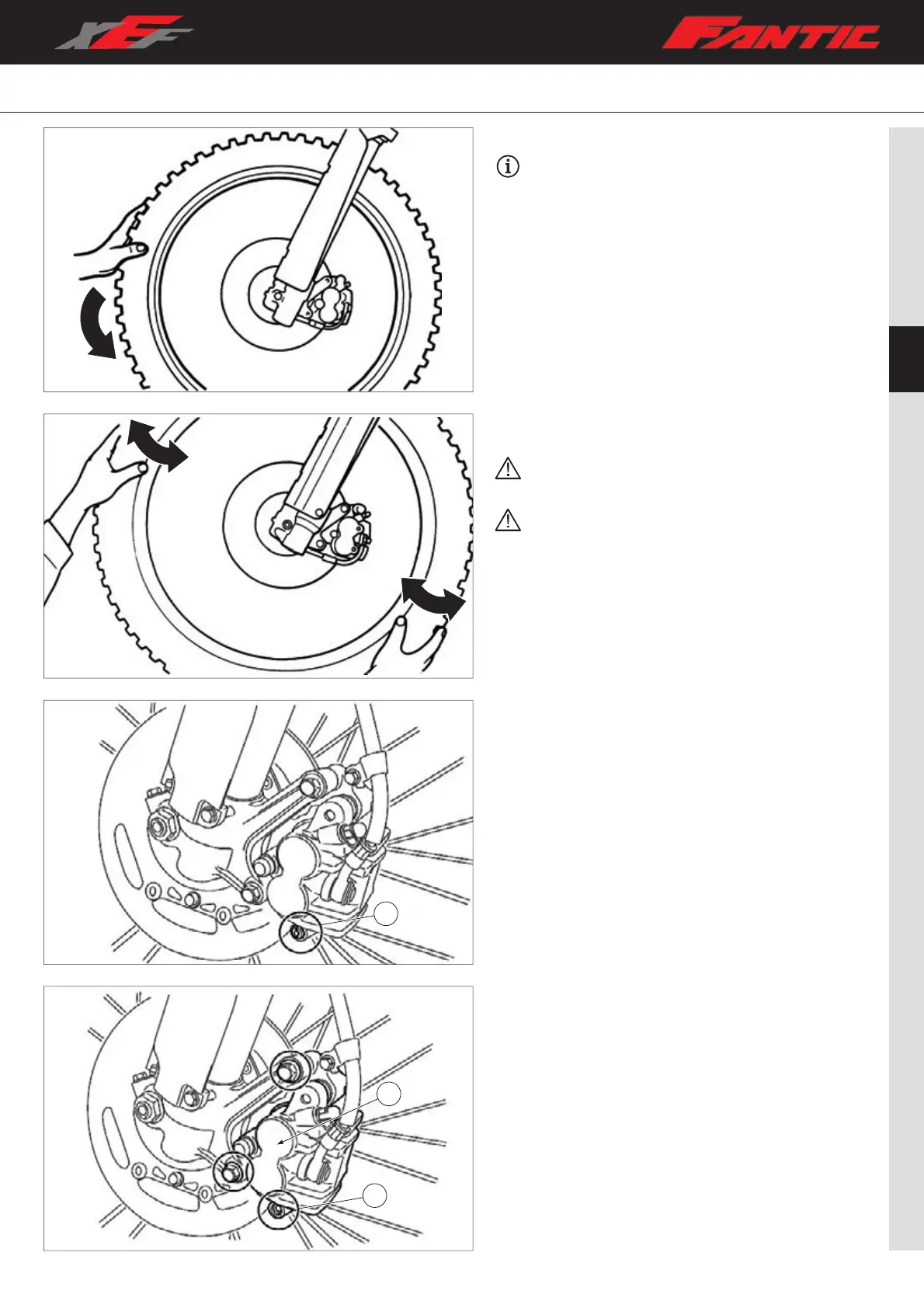 XEF

FANTIC