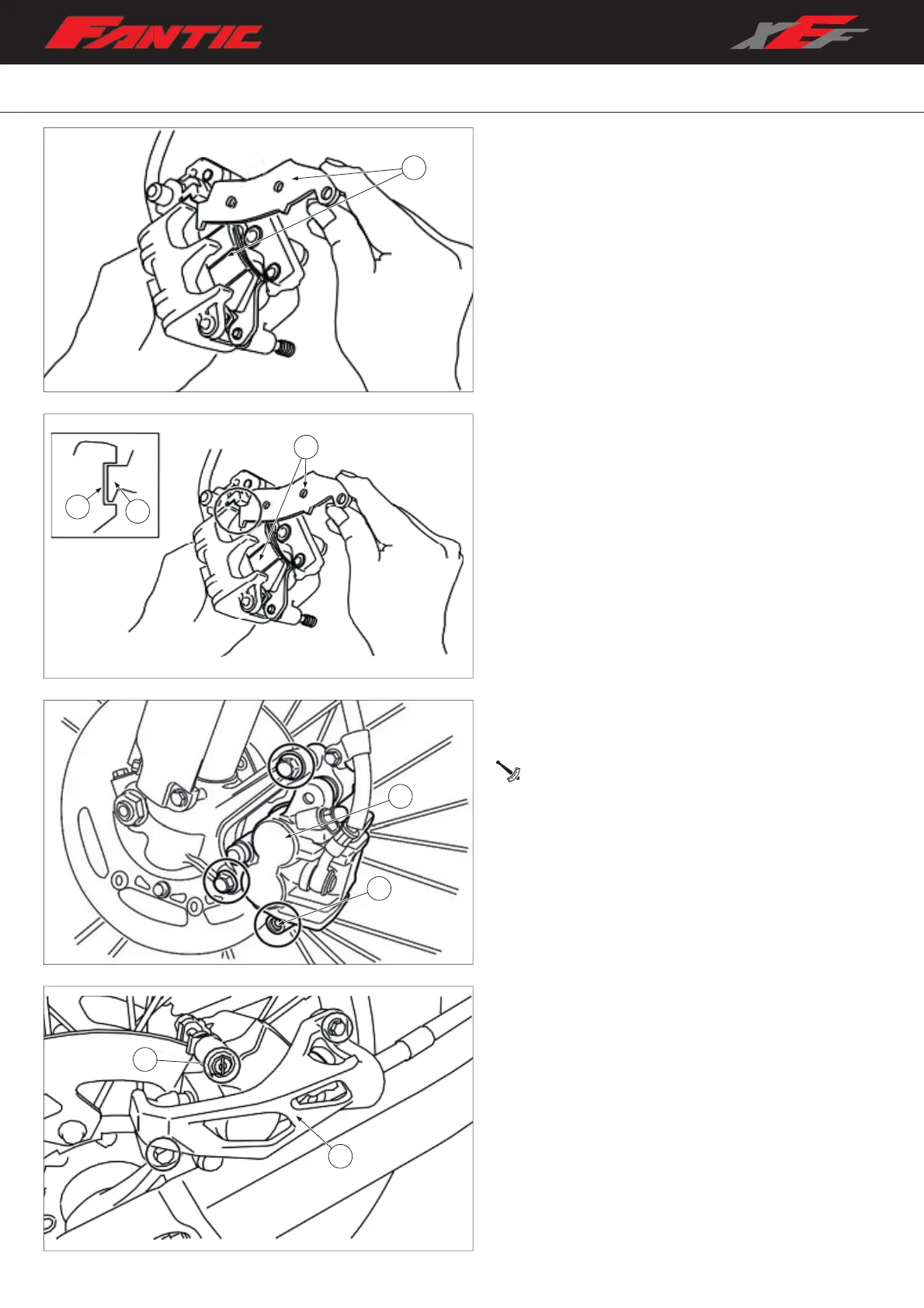 FANTIC

XEF