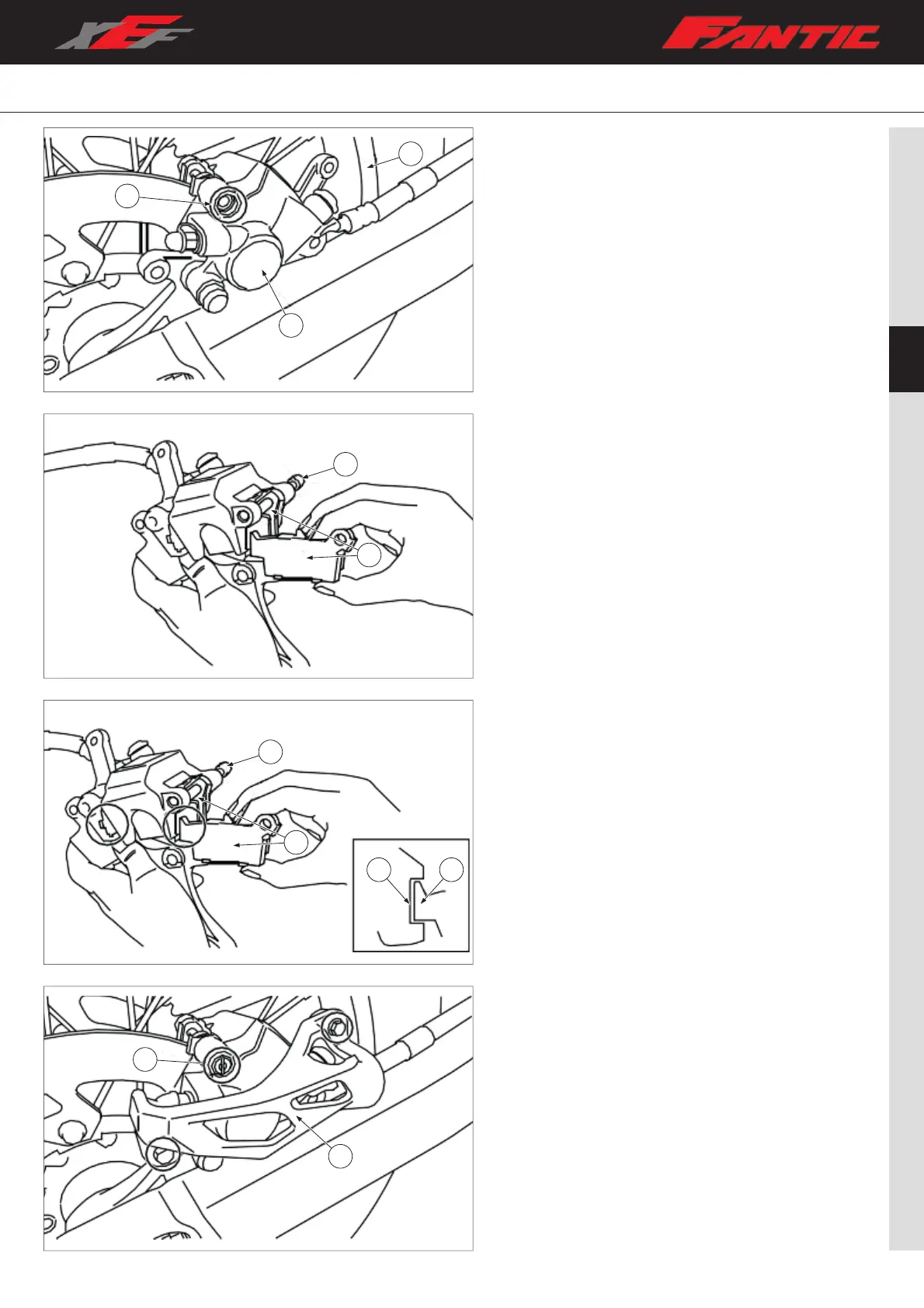 XEF

FANTIC