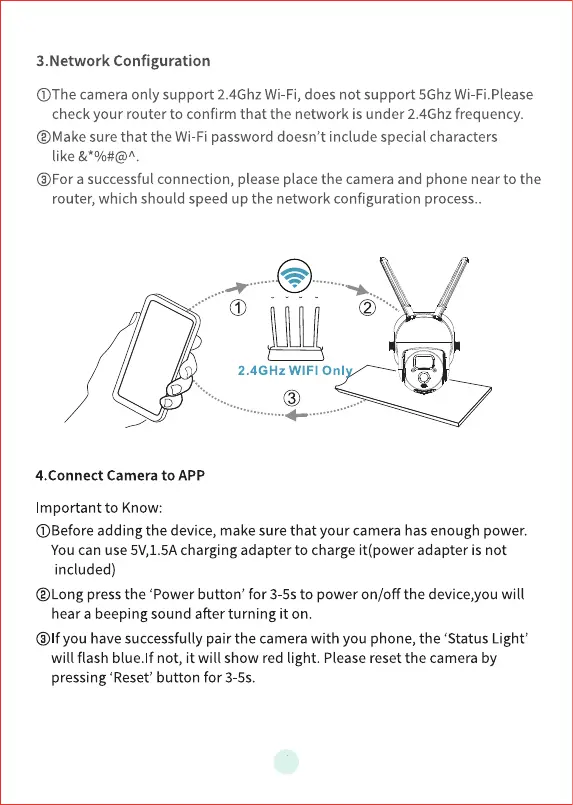 3.Network Configuration

①The camera only support 2.4Ghz Wi-Fi, does not support 5Ghz Wi-Fi.Please check your router to confirm that the network is under 2.4Ghz frequency.
②Make sure that the Wi-Fi password doesn't include special characters like &*%#@^.
③For a successful connection, please place the camera and phone near to the router, which should speed up the network configuration process..

①
②
2.4GHz WIFI Only
③

4.Connect Camera to APP

Important to Know:
①Before adding the device, make sure that your camera has enough power. You can use 5V,1.5A charging adapter to charge it(power adapter is not included)
②Long press the 'Power button' for 3-5s to power on/off the device,you will hear a beeping sound after turning it on.
③If you have successfully pair the camera with you phone, the 'Status Light' will flash blue.If not, it will show red light. Please reset the camera by pressing 'Reset' button for 3-5s.