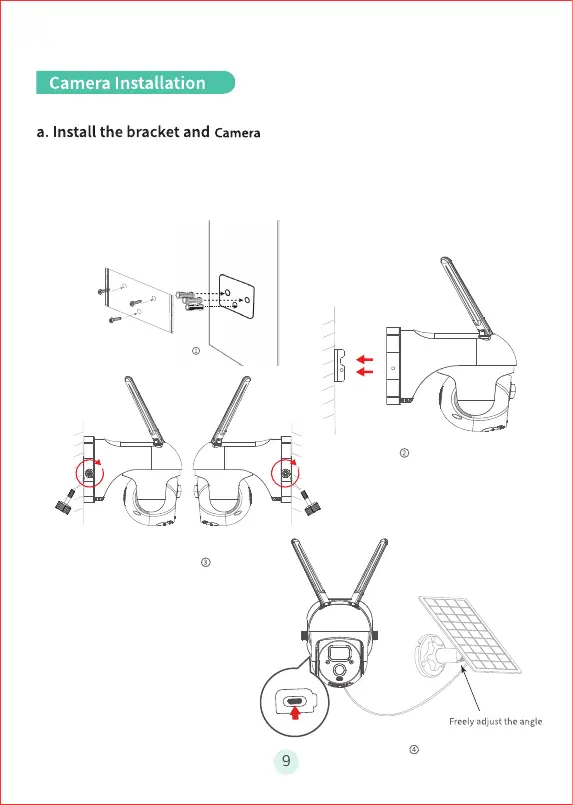 Camera Installation

a. Install the bracket and Camera

①

②

③

Freely adjust the angle

④

9