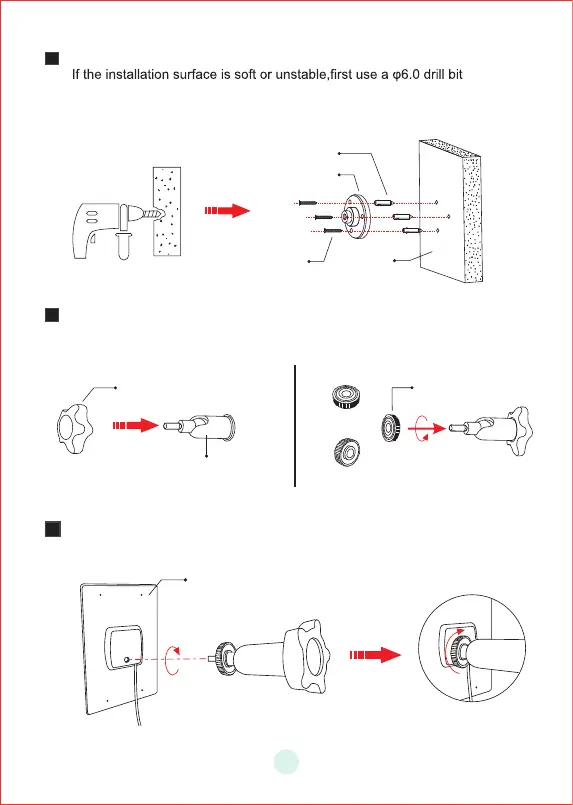 If the installation surface is soft or unstable,first use a φ6.0 drill bit