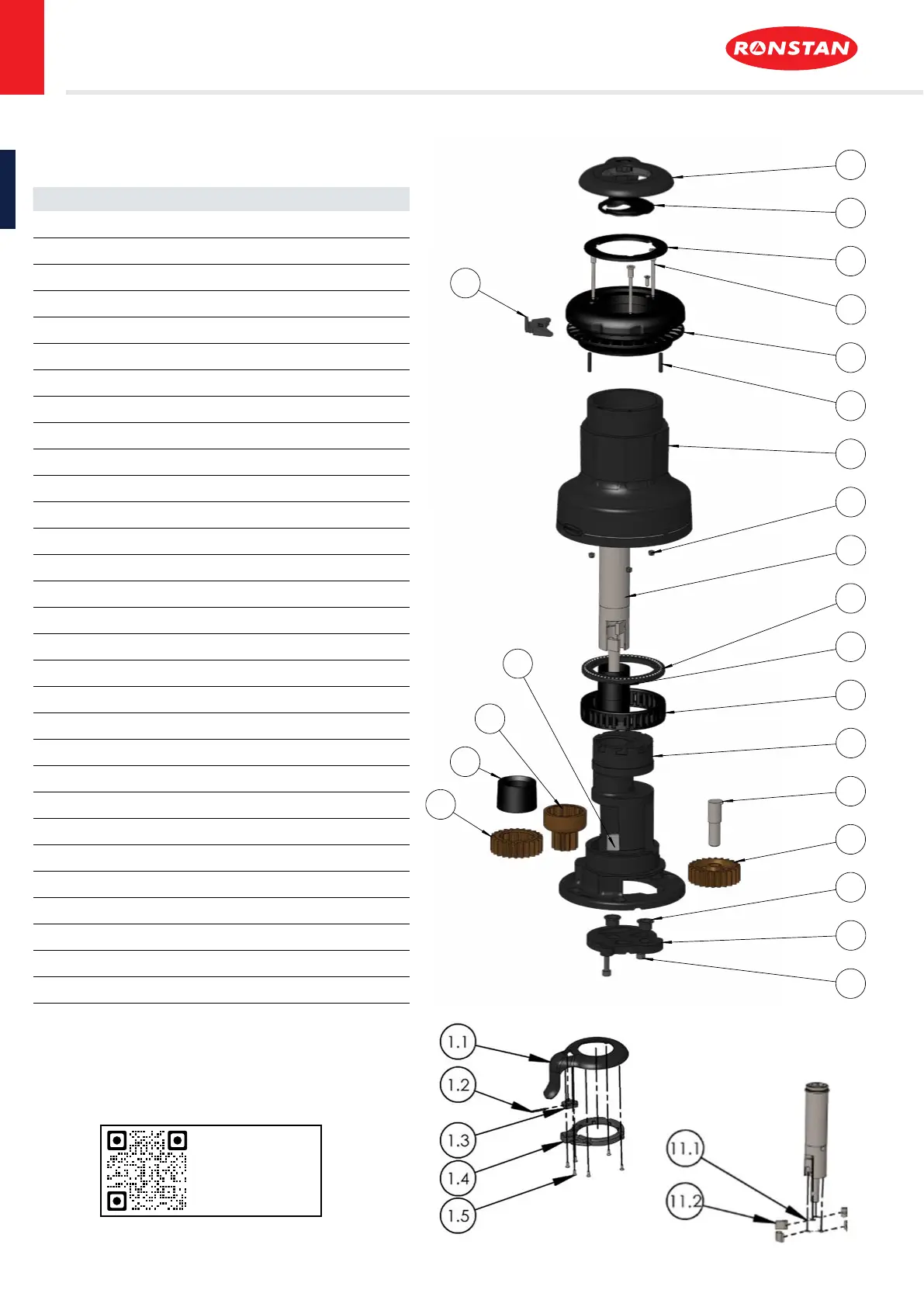 RONSTAN

1.1
1.2
1.3
1.4
1.5
11.1
11.2