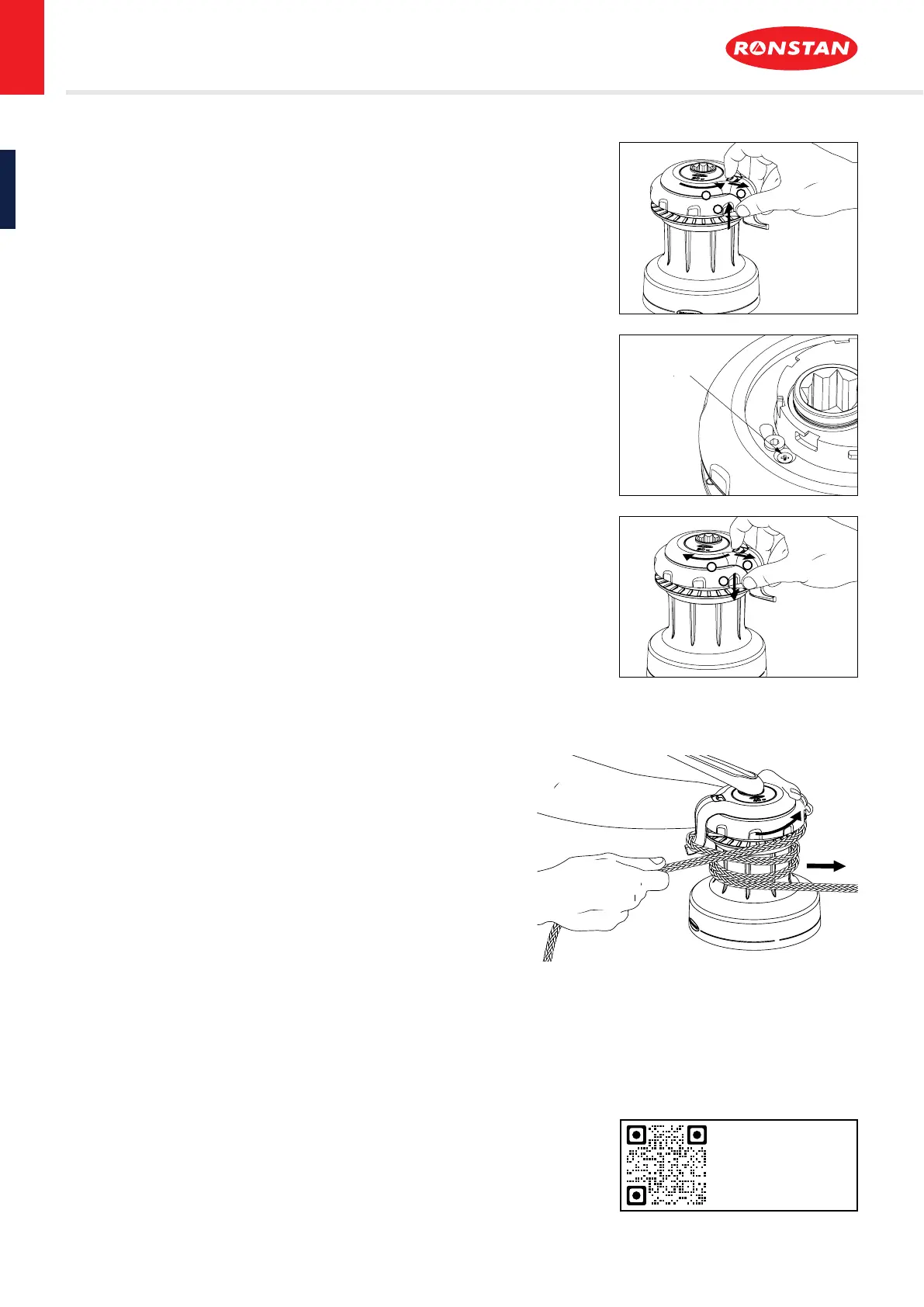 RONSTAN