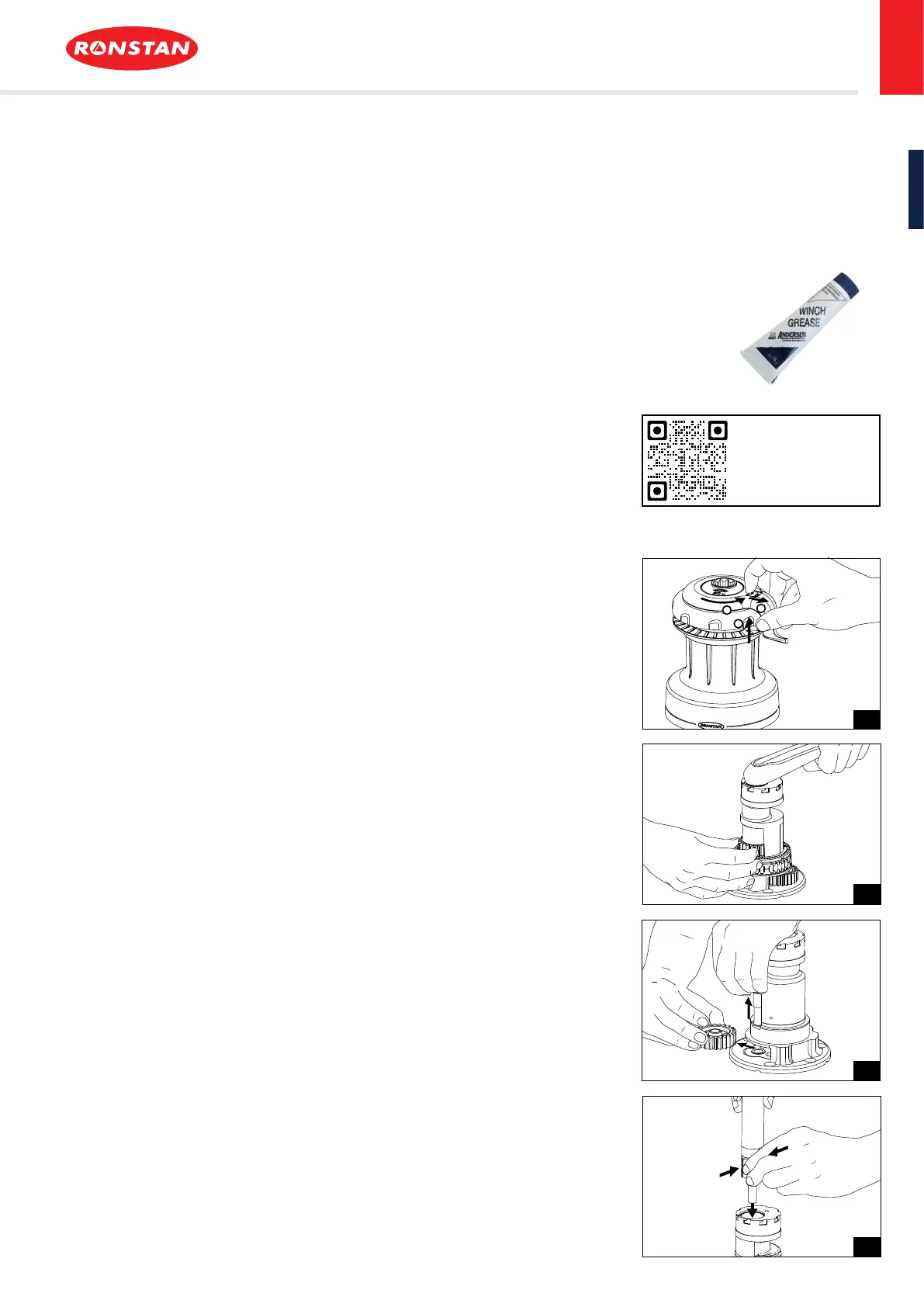 RONSTAN

WINCH GREASE
ANDERSEN