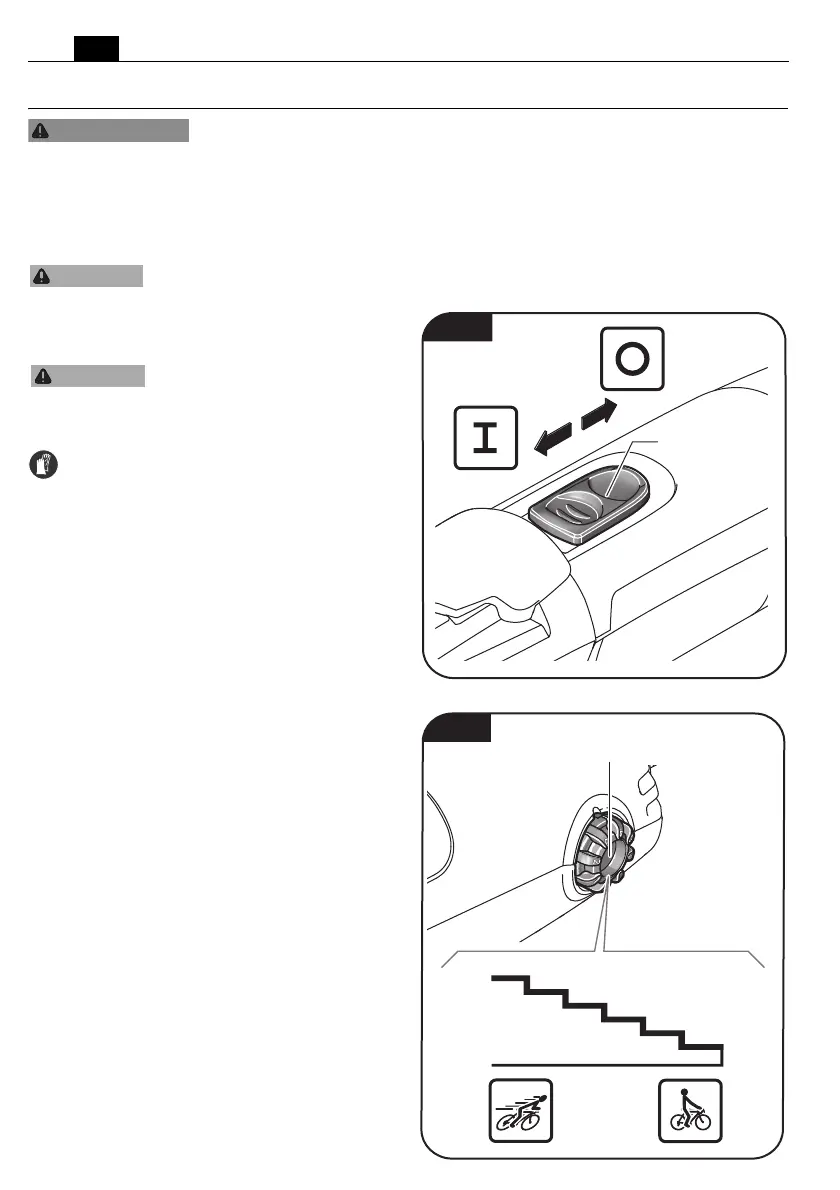 I

O