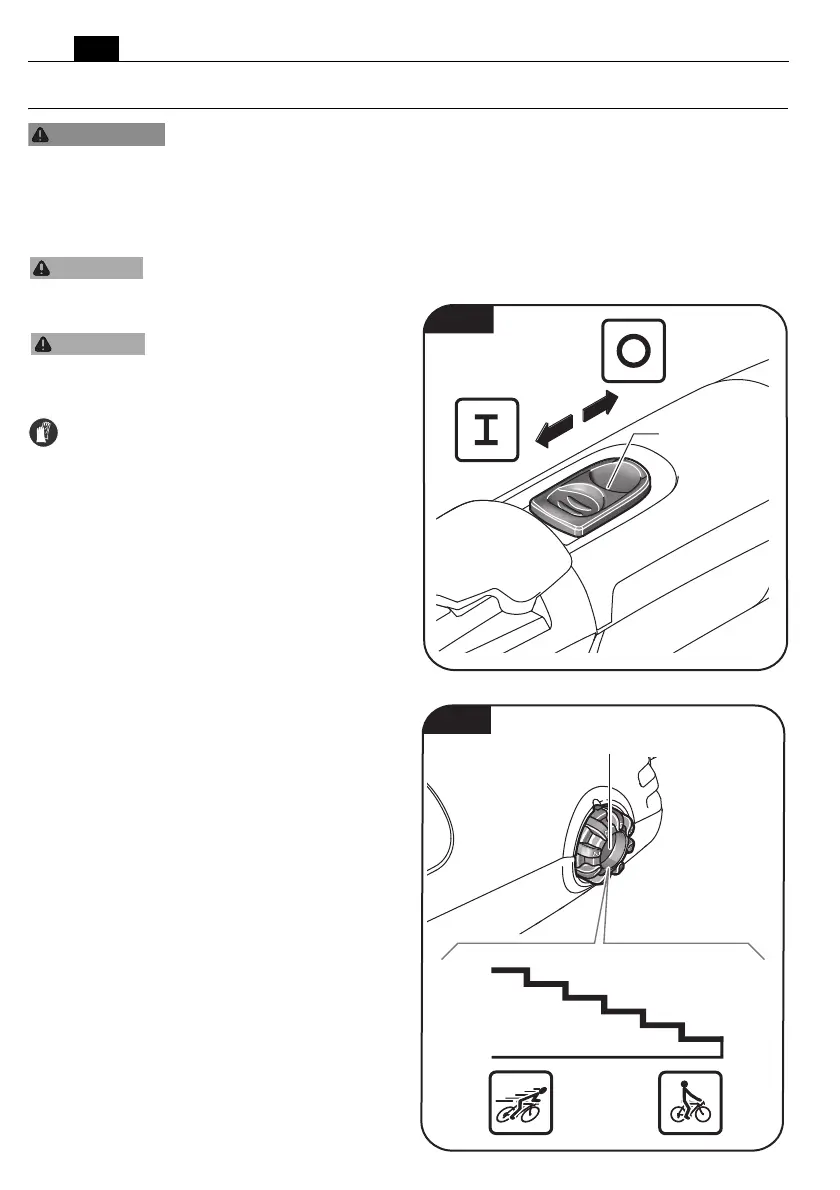 I

O