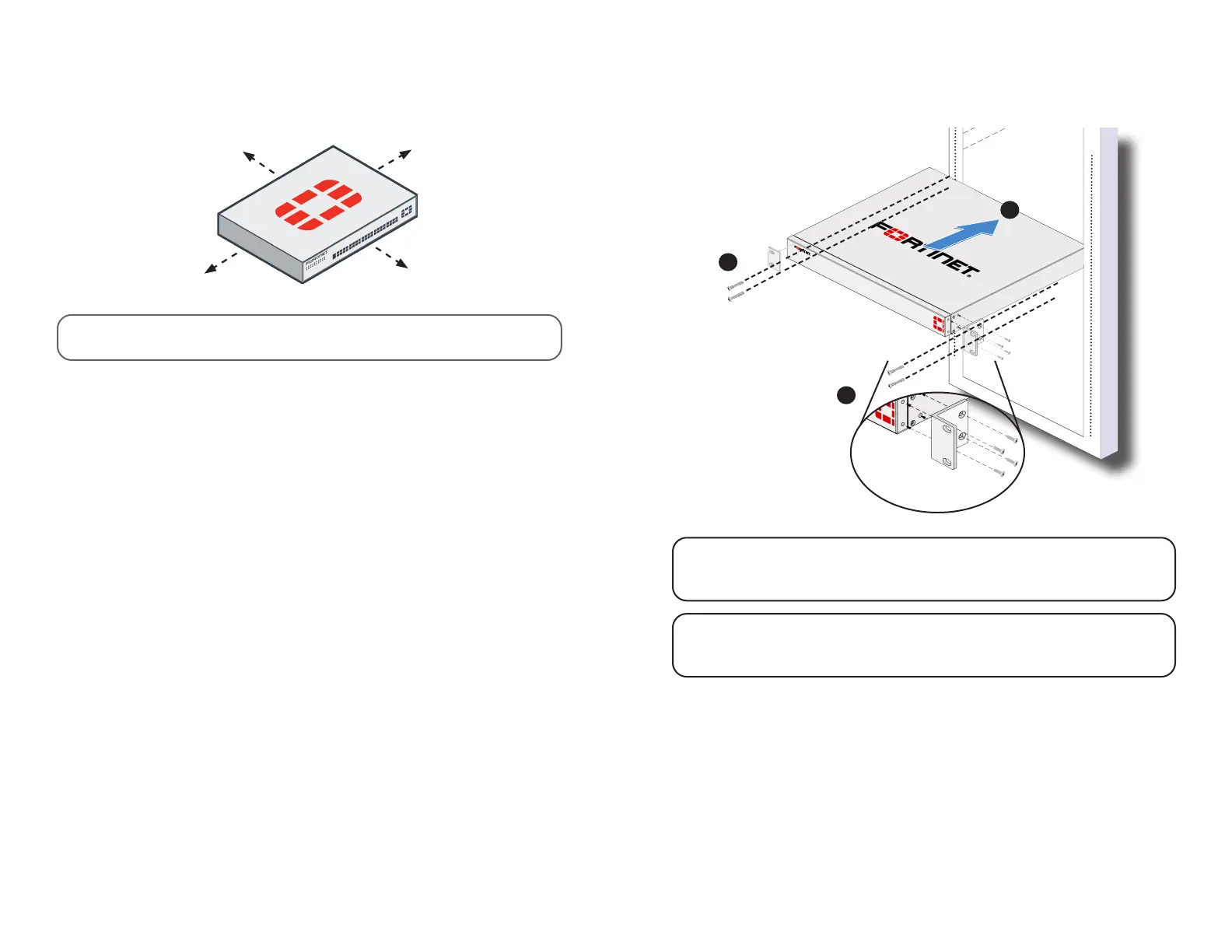 FORTINET.