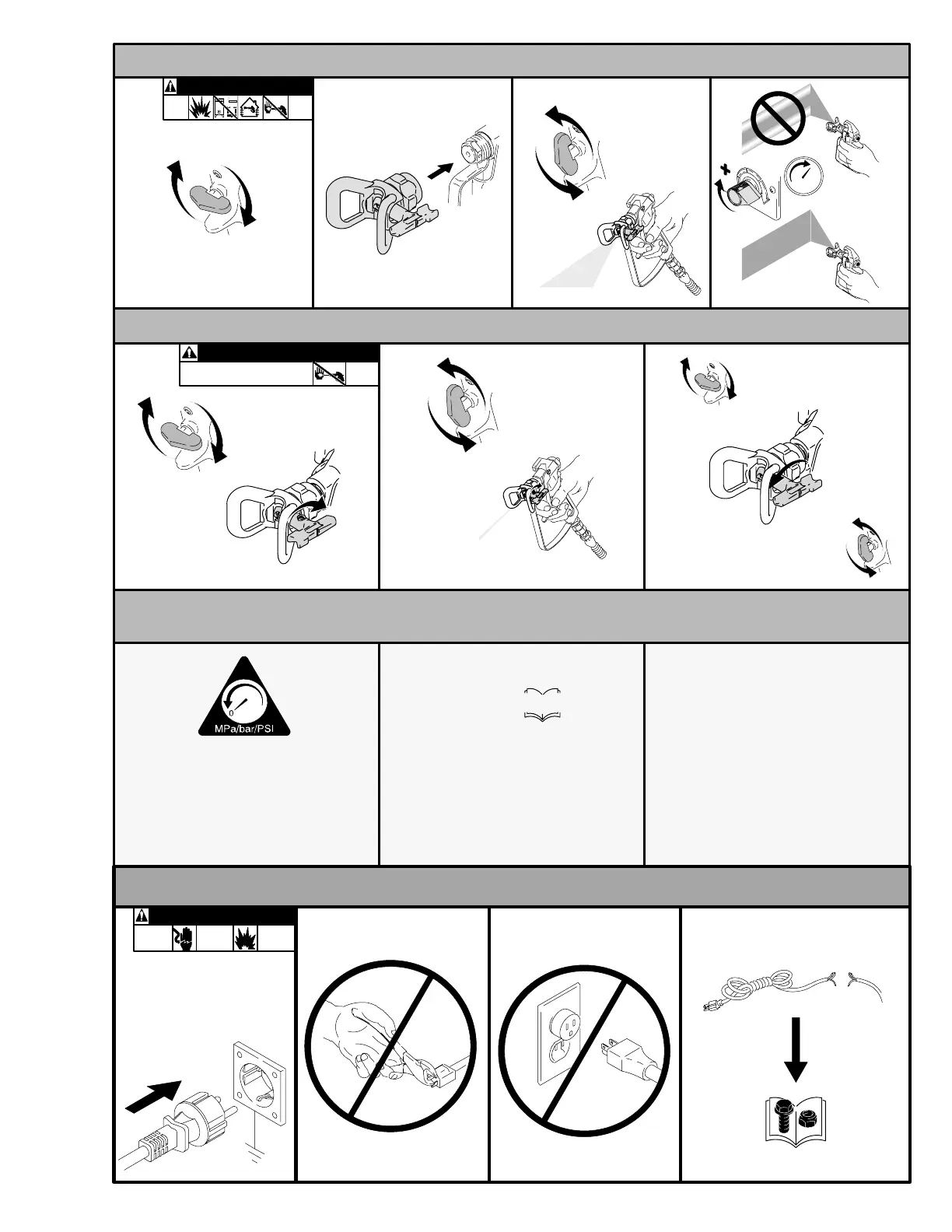 MPa/bar/PSI