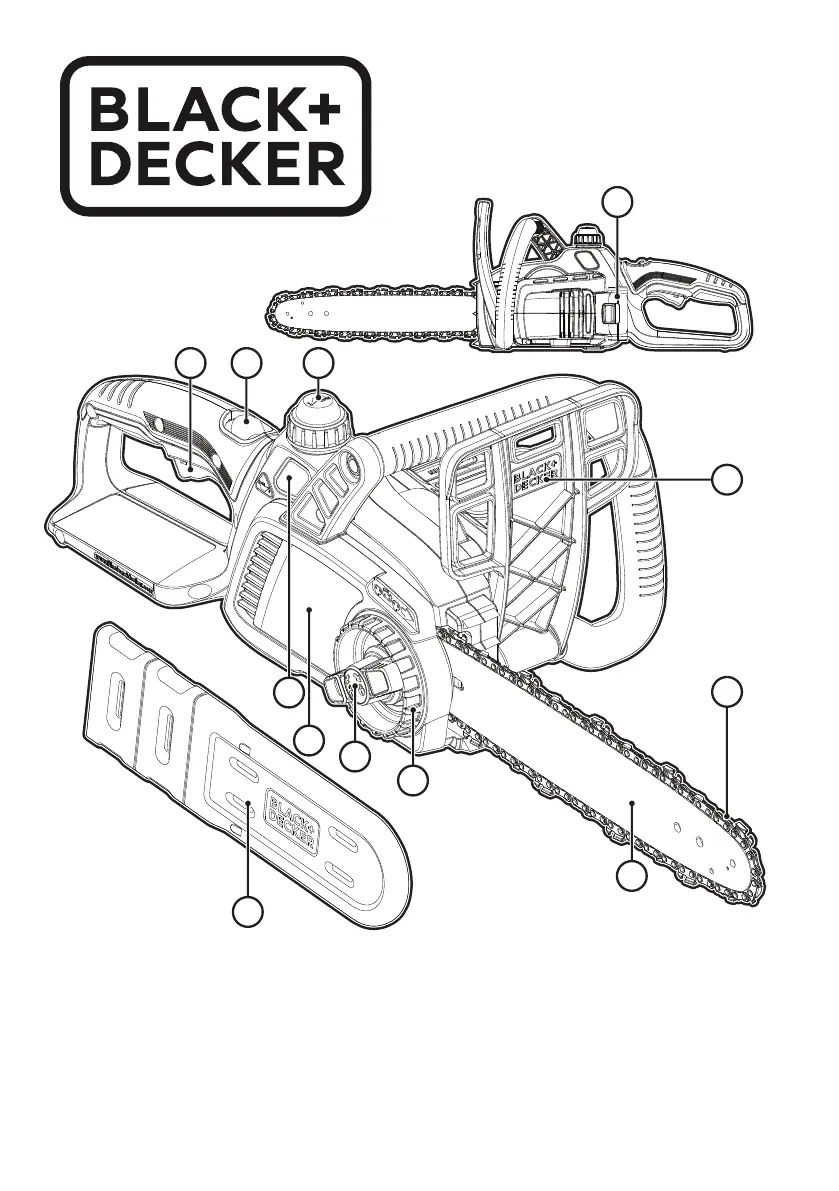 BLACK+
DECKER

BLACK+
DECKER

BLACK+
DECKER