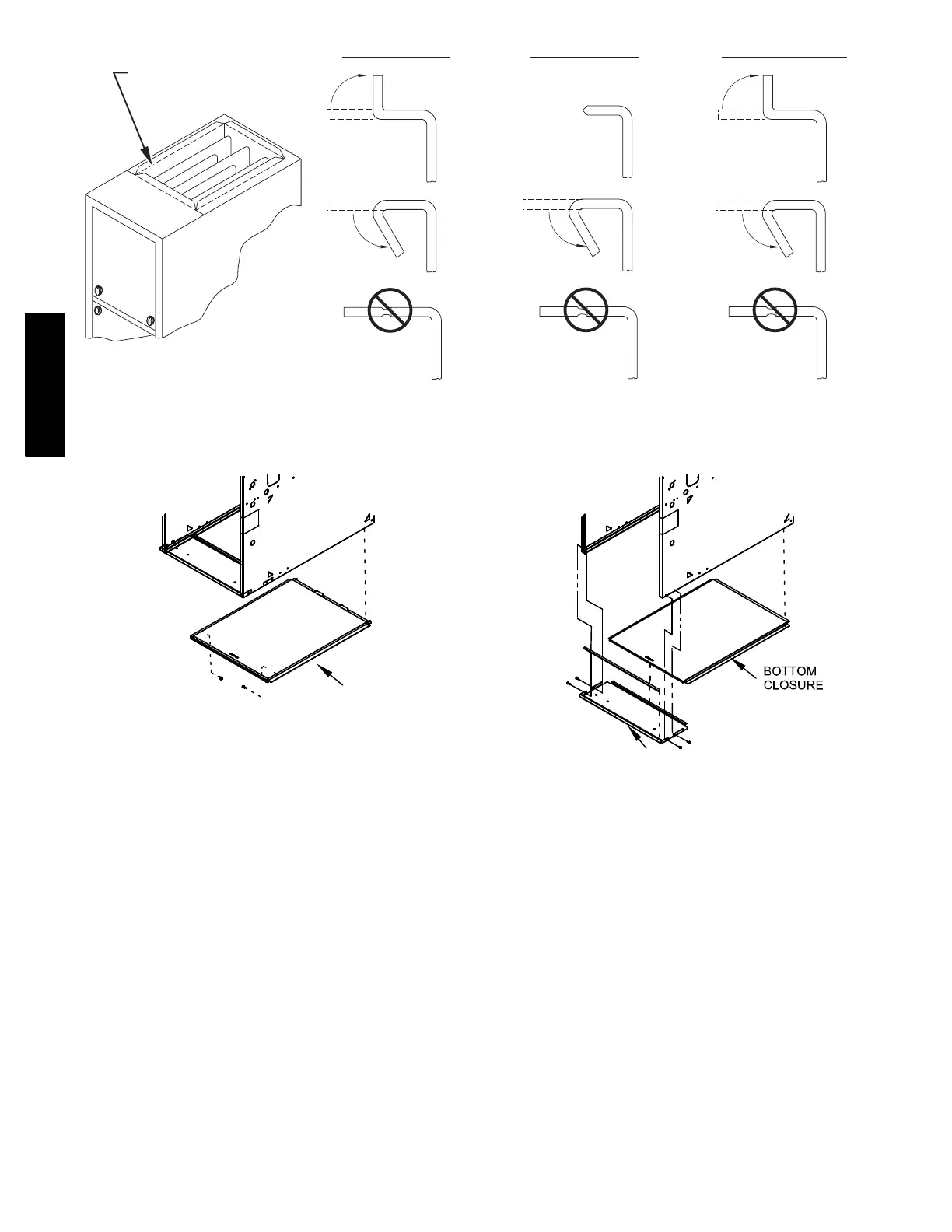 BOTTOM CLOSURE