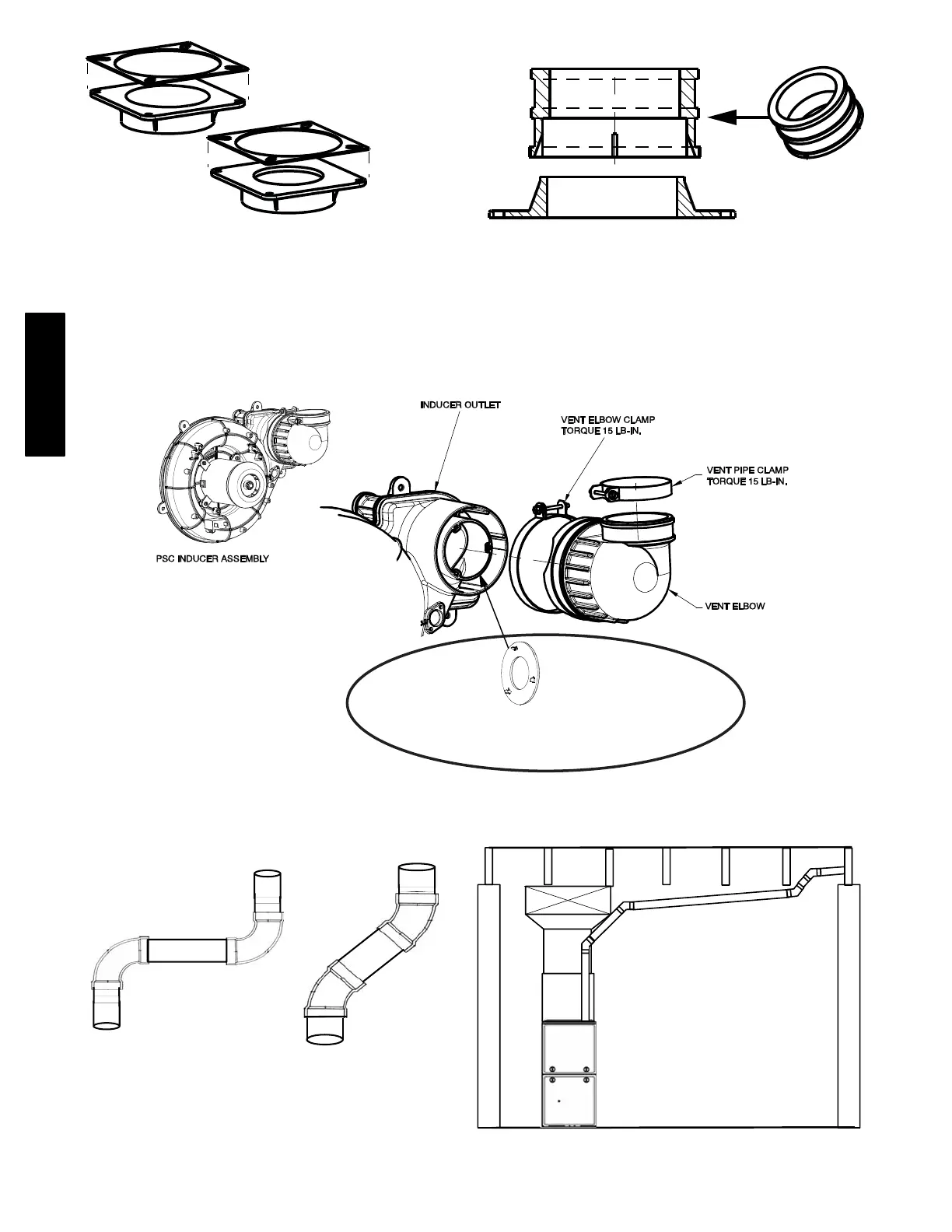 INDUCER OUTLET

VENT ELBOW CLAMP
TORQUE 15 LB-IN.

VENT PIPE CLAMP
TORQUE 15 LB-IN.

PSC INDUCER ASSEMBLY

VENT ELBOW