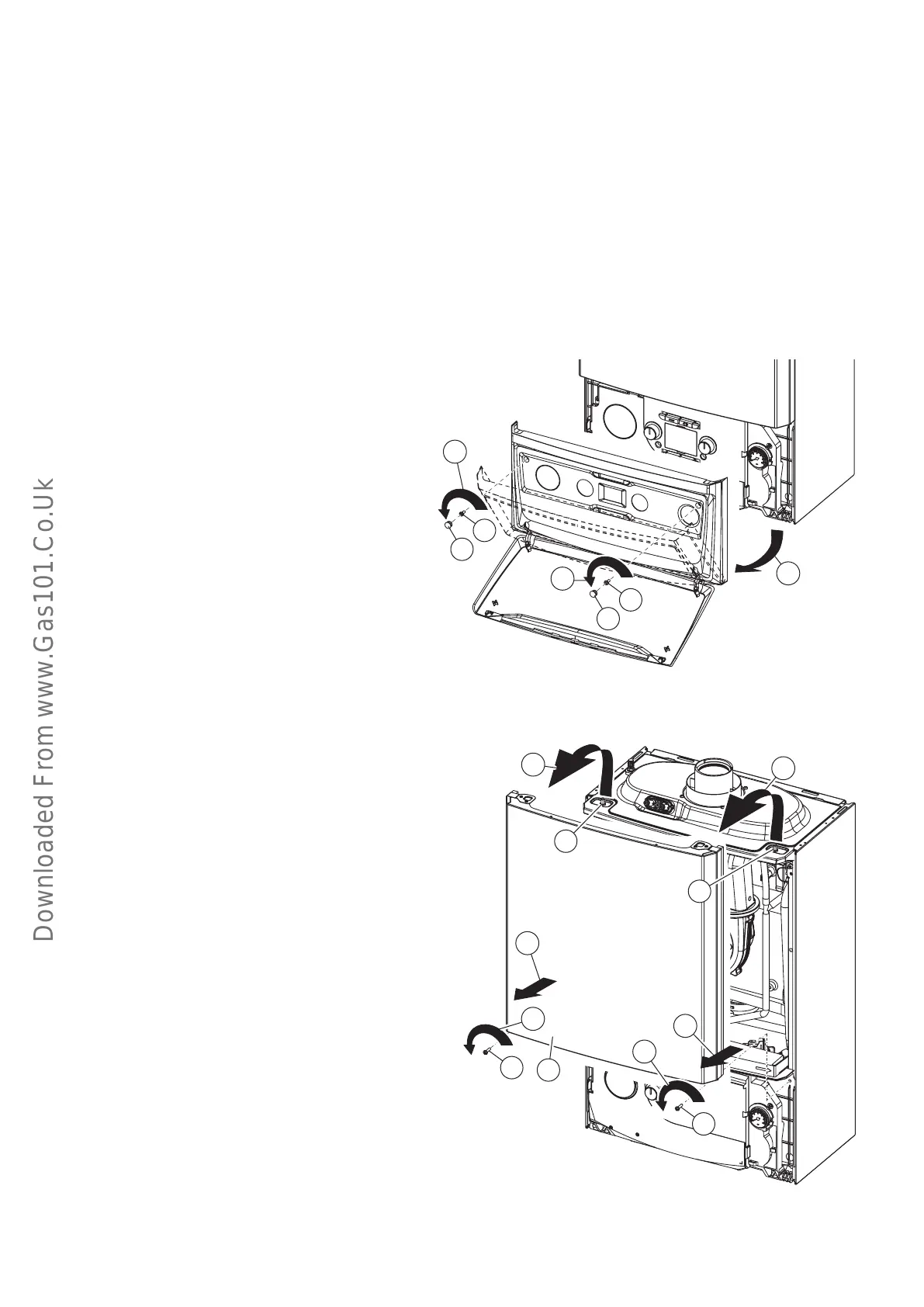 Downloaded From www.Gas101.Co.Uk