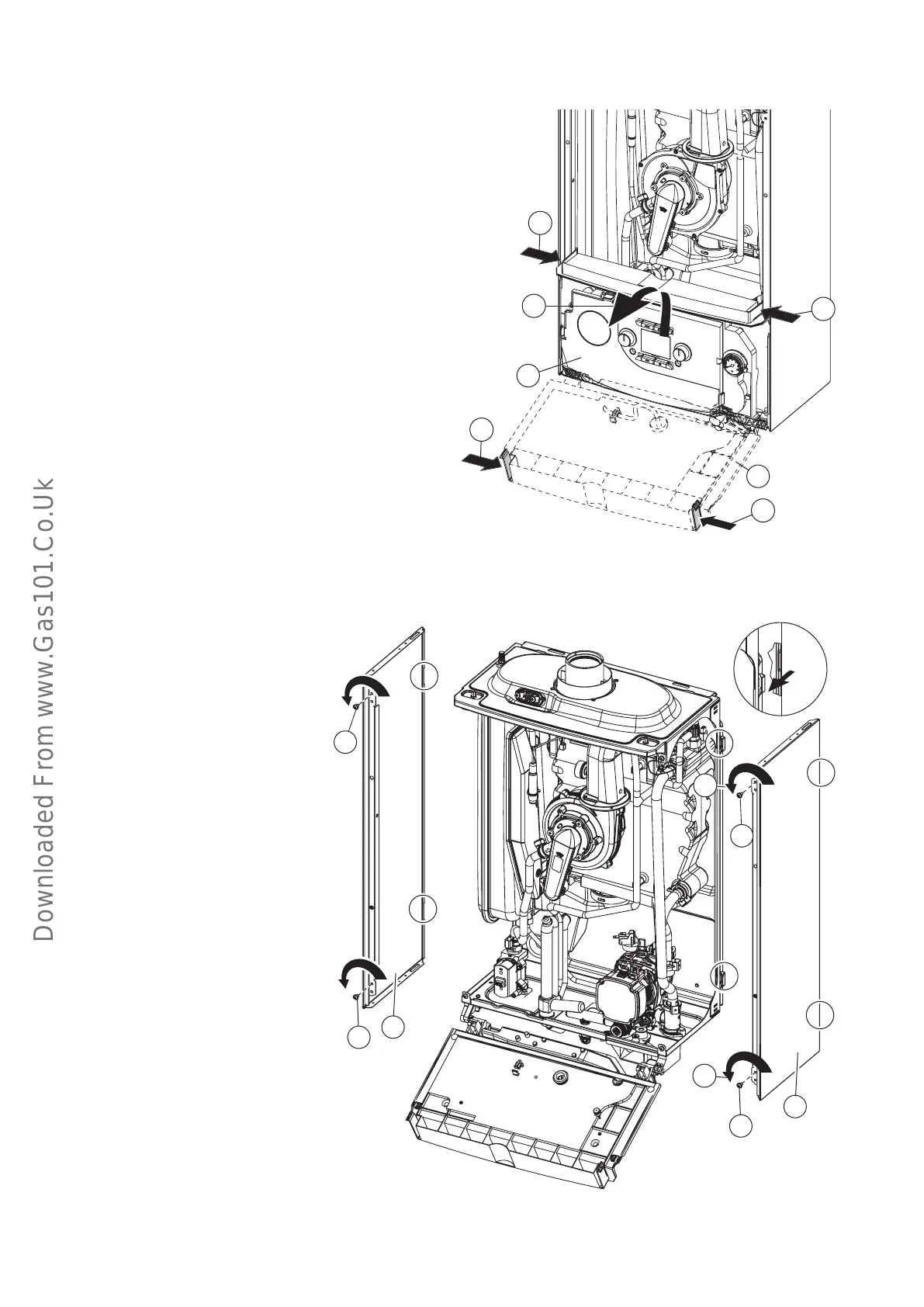 Downloaded From www.Gas101.Co.Uk