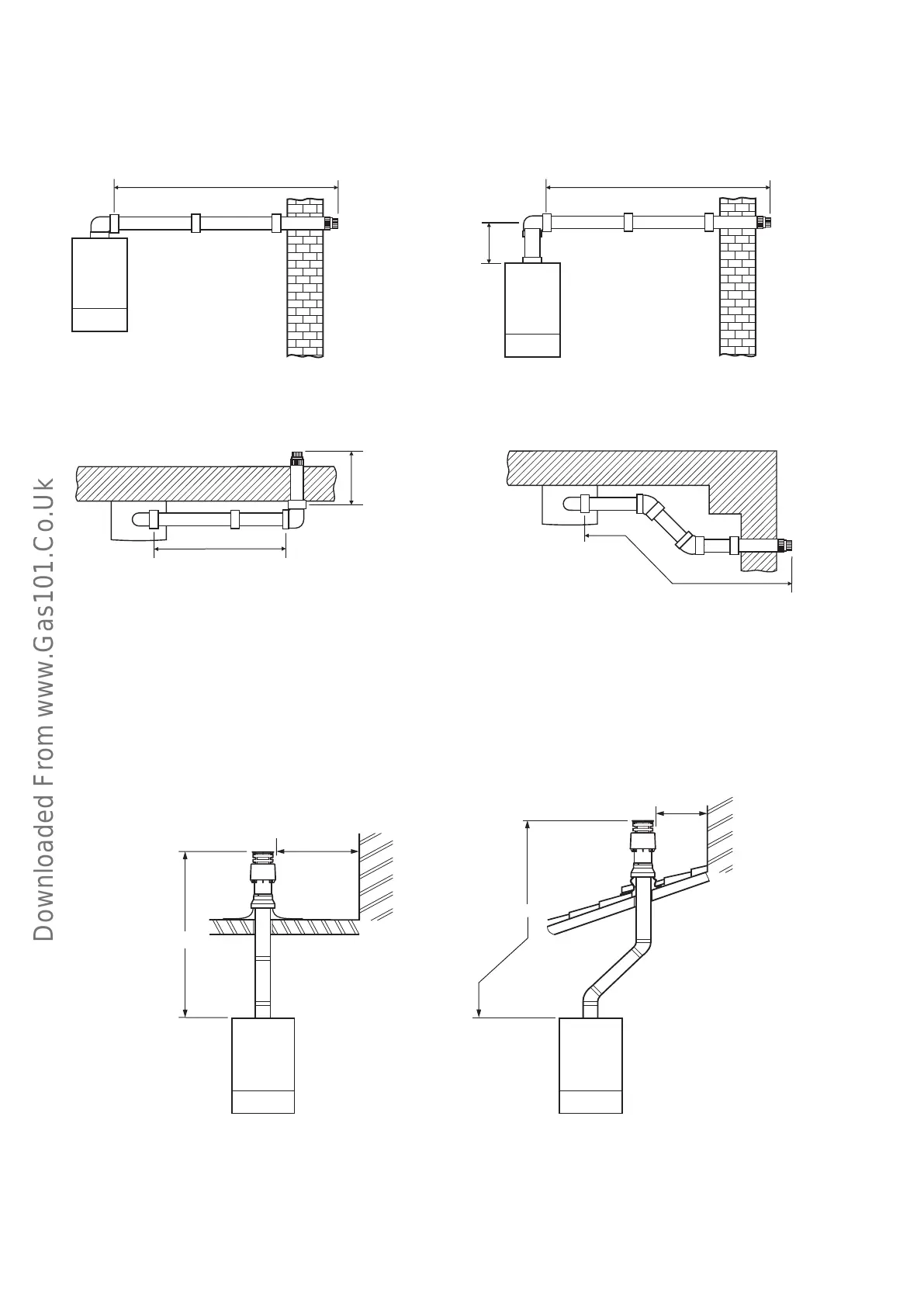 Downloaded From www.Gas101.Co.Uk