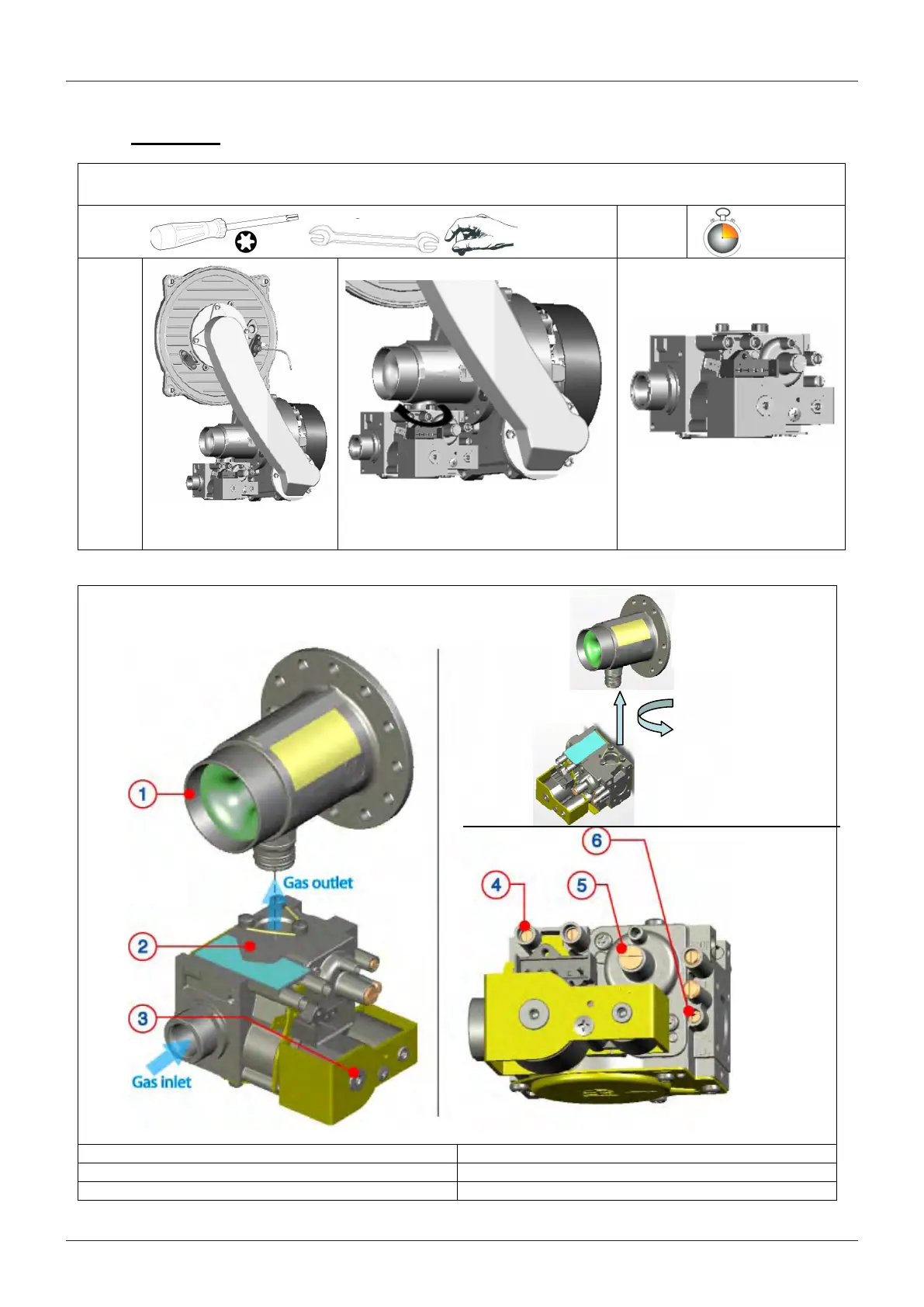 1

Gas outlet

2

3

Gas inlet

6

4

5