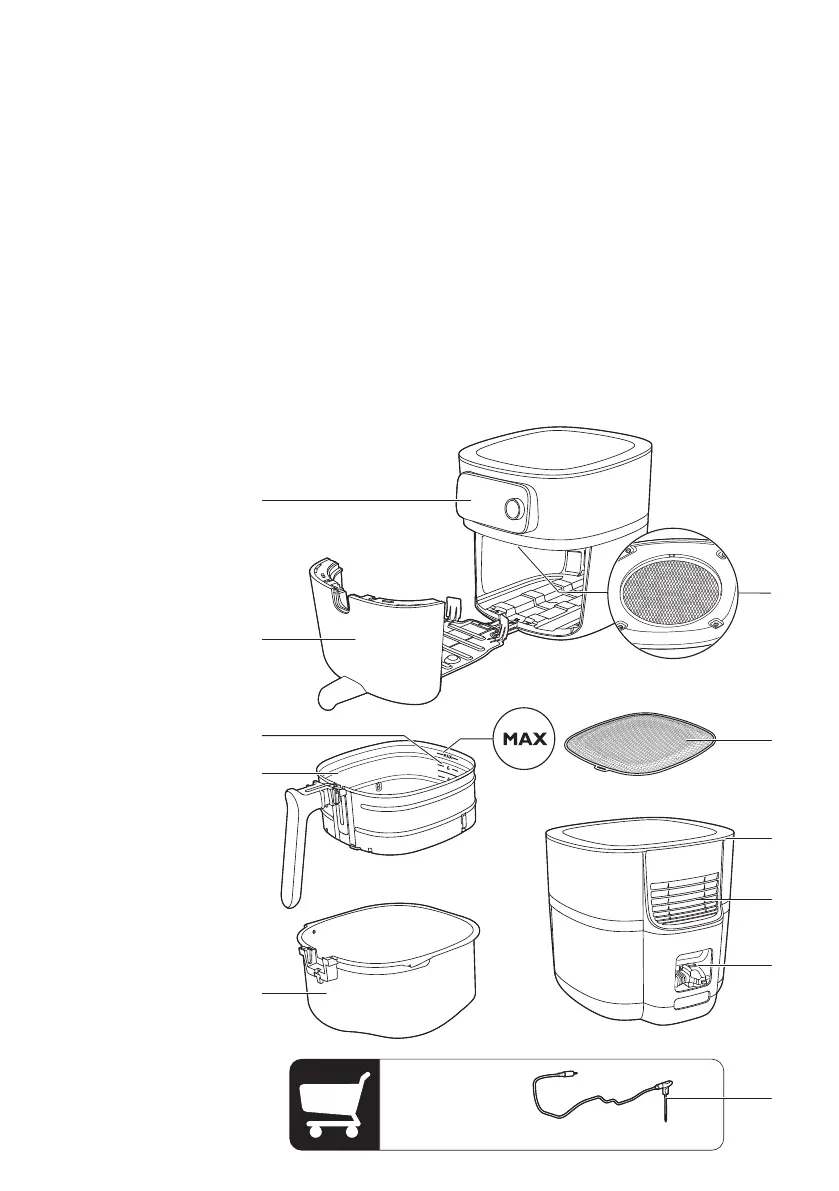 MAX