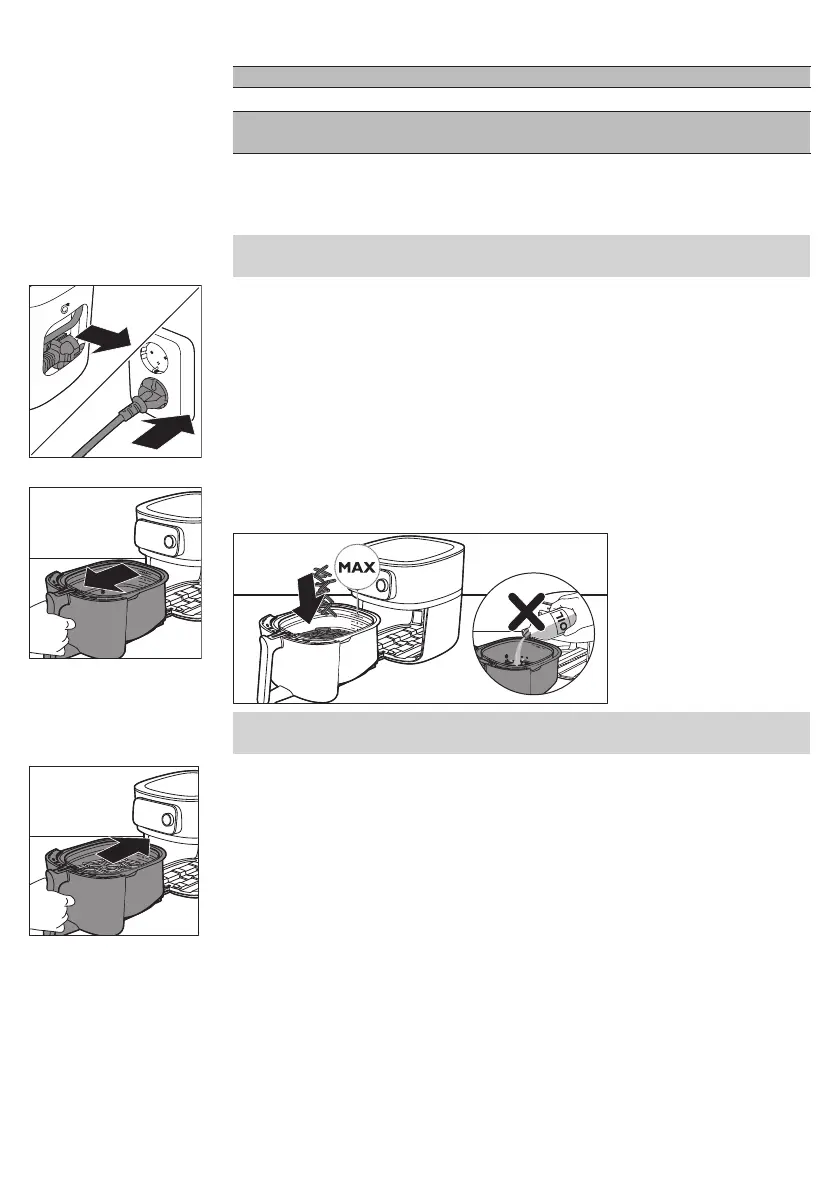 MAX

OIL