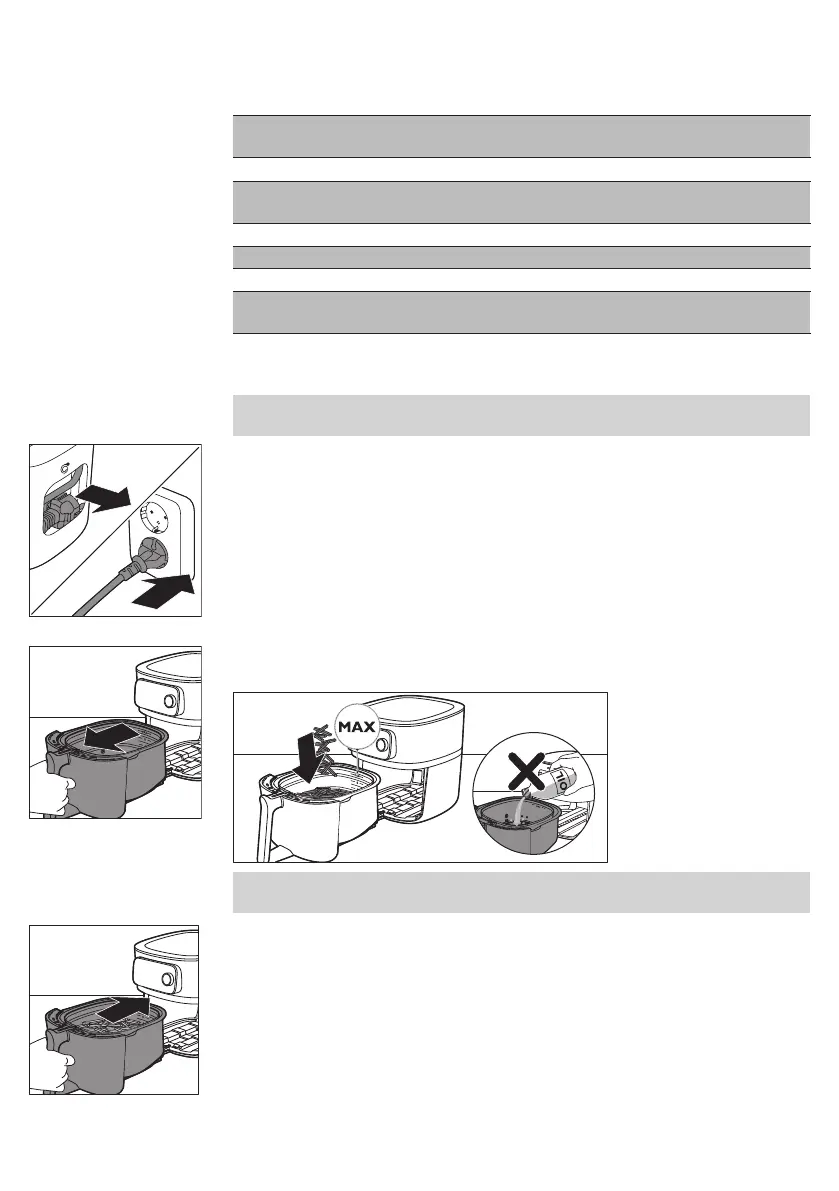 MAX

OIL