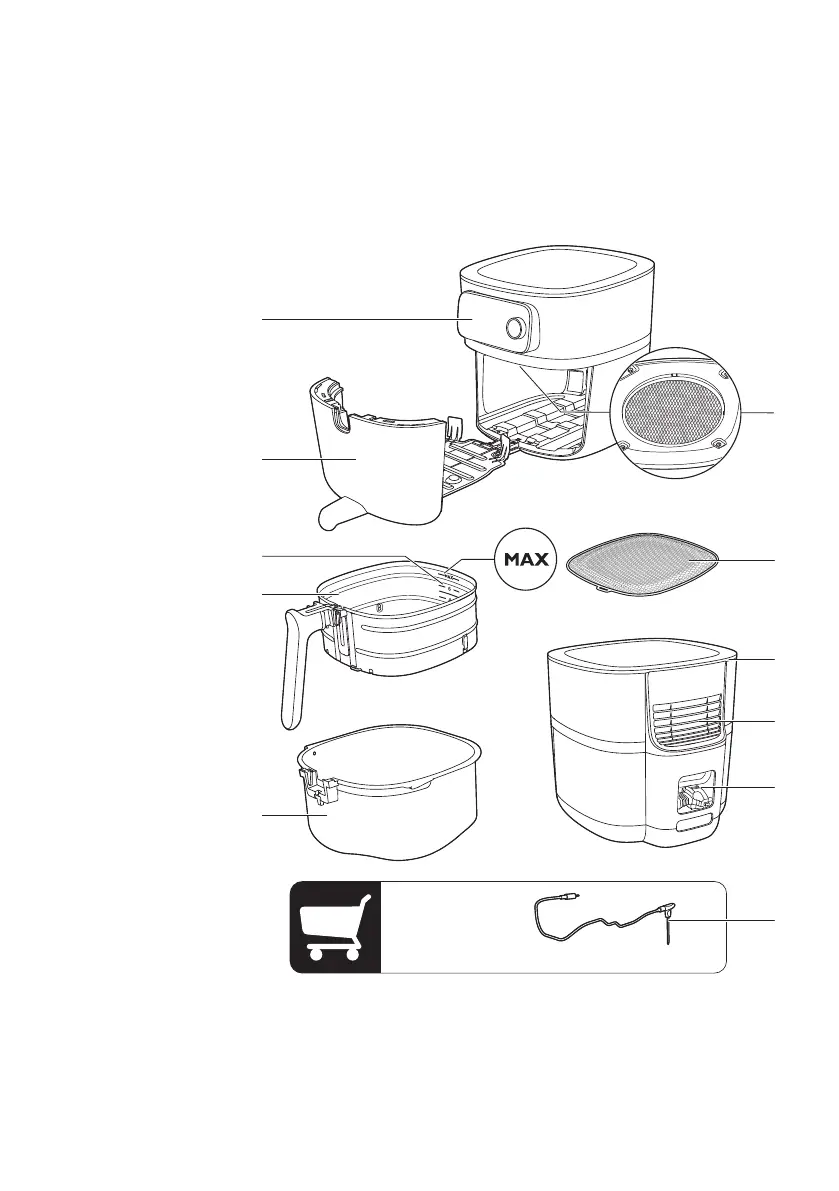 MAX